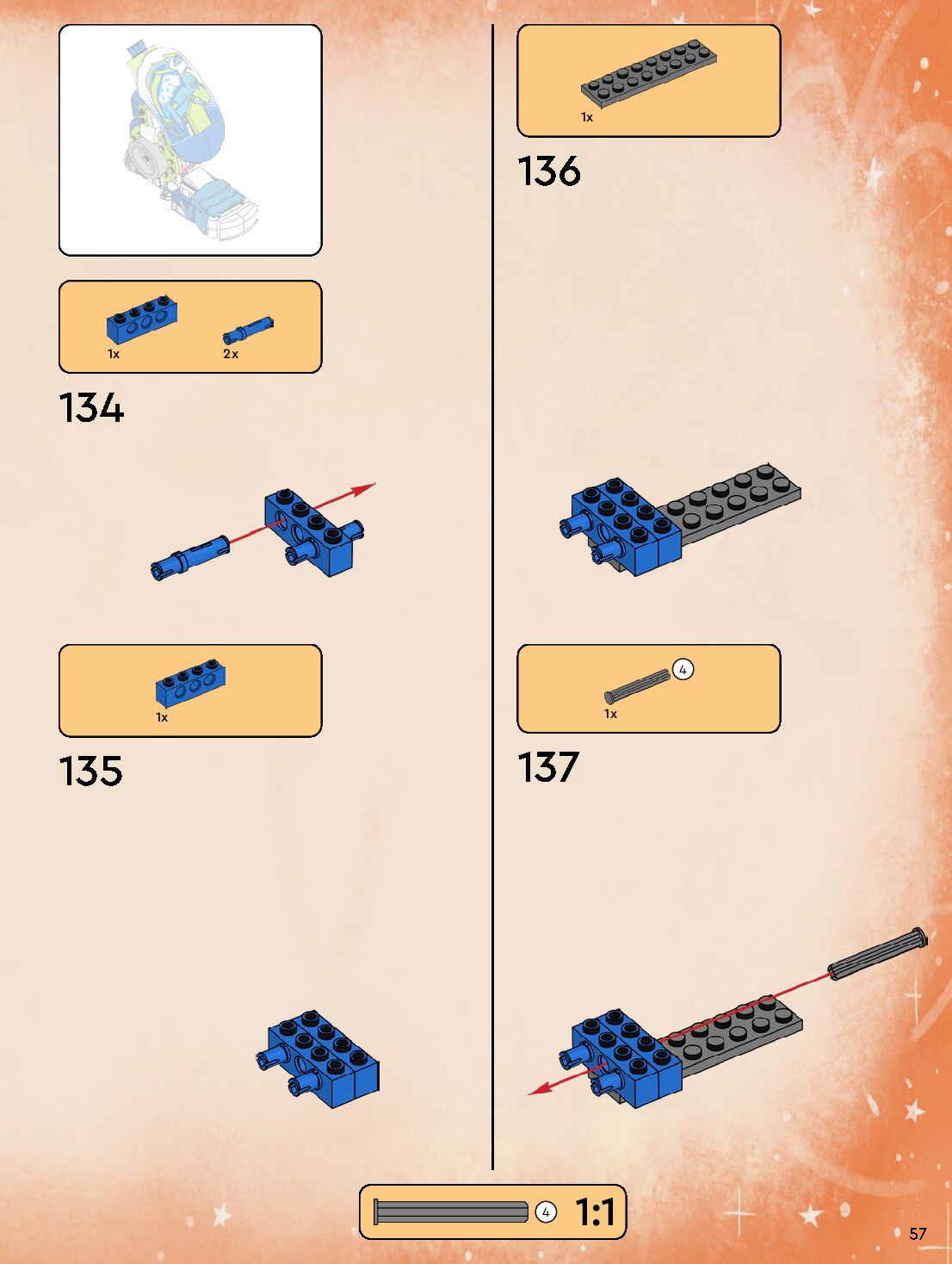 1x 2x

134

1x

135

1x

136

4
1x

137

4 1:1

57