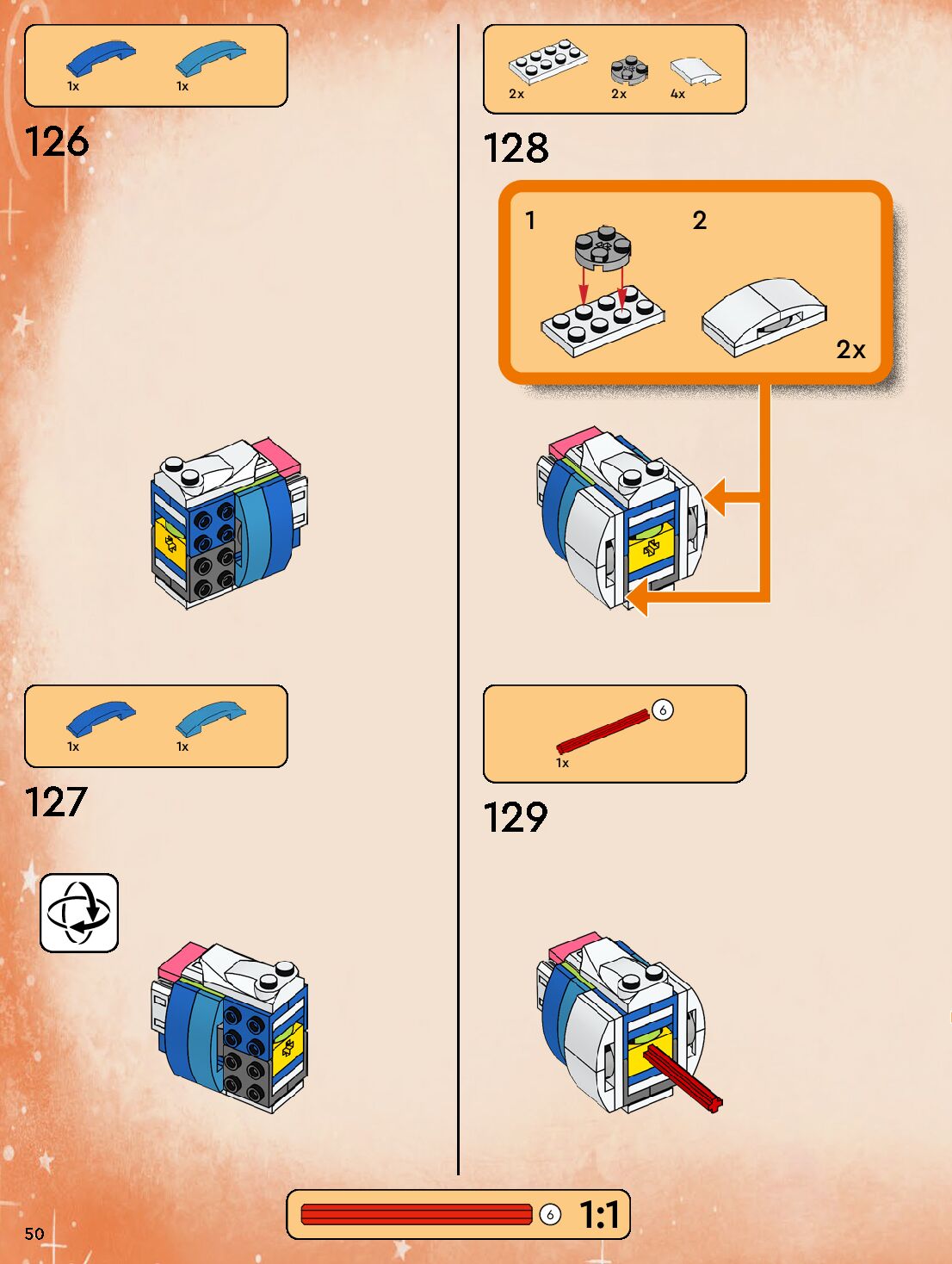 1x 1x

126

1x 1x

127

2x 2x 4x

128

1

2

2x

6

1x

129

6 1:1

50