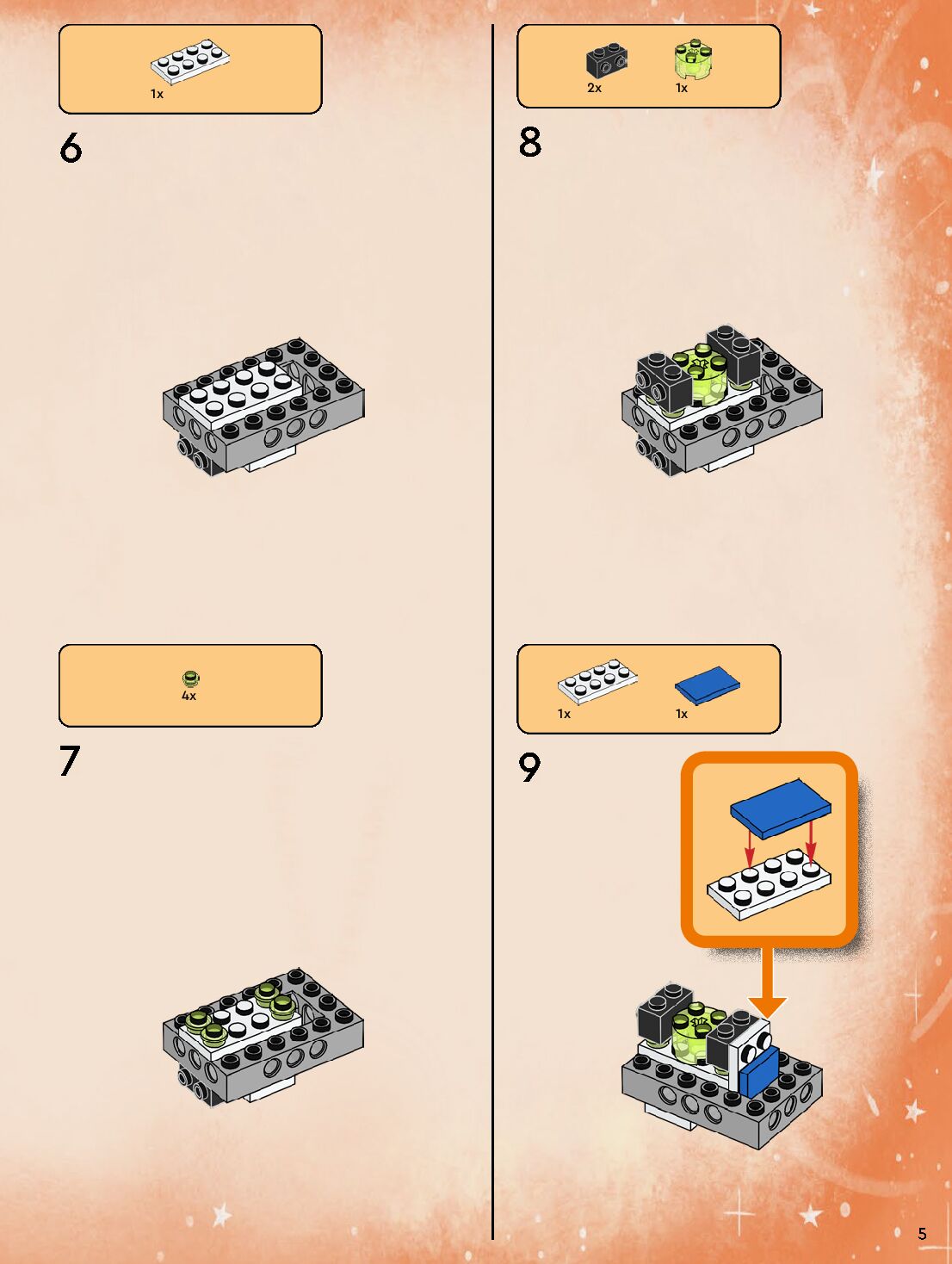 1x

6

4x

7

2x 1x

8

1x 1x

9

5