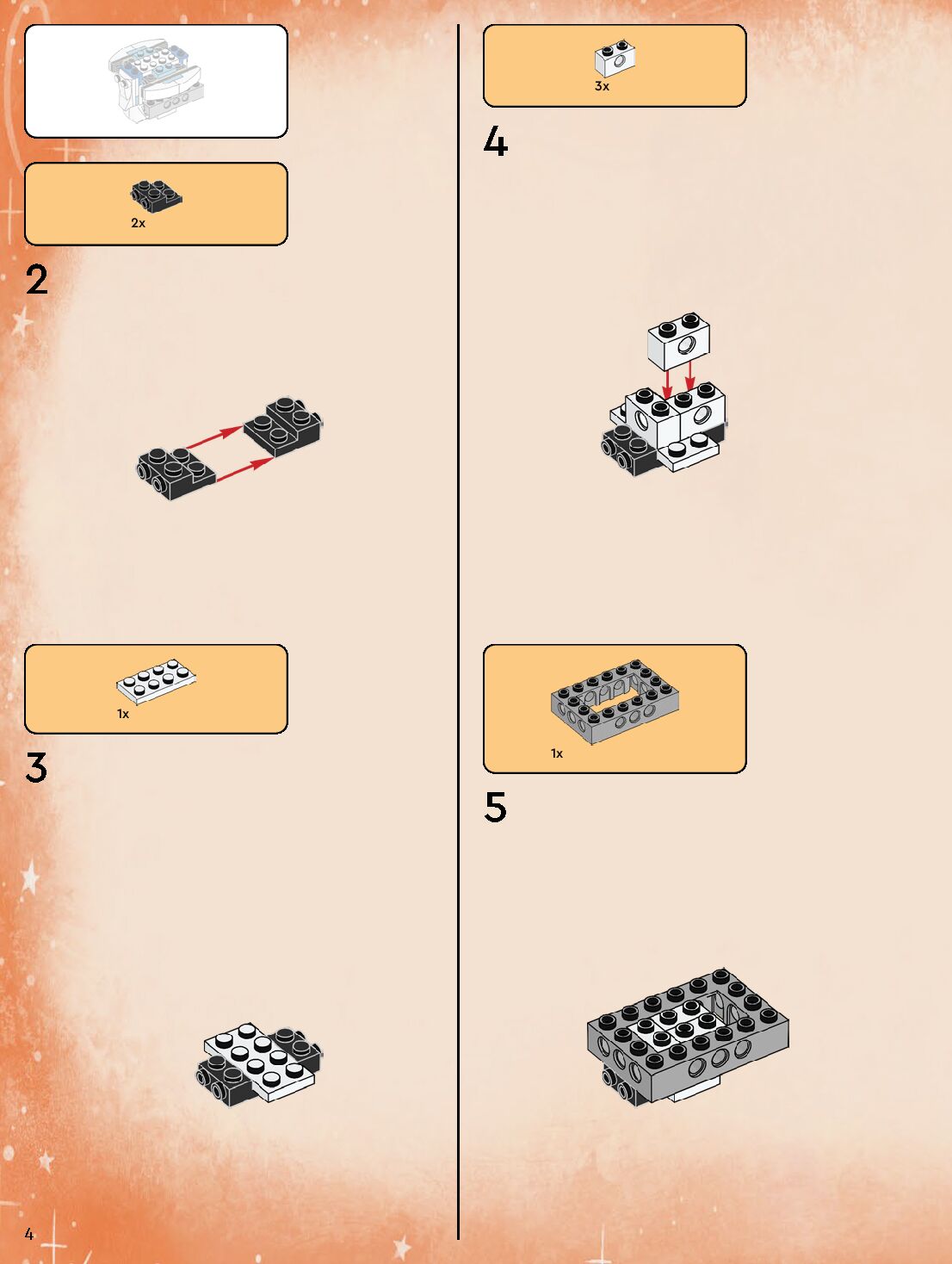 2x

2

1x

3

3x

4

1x

5

4