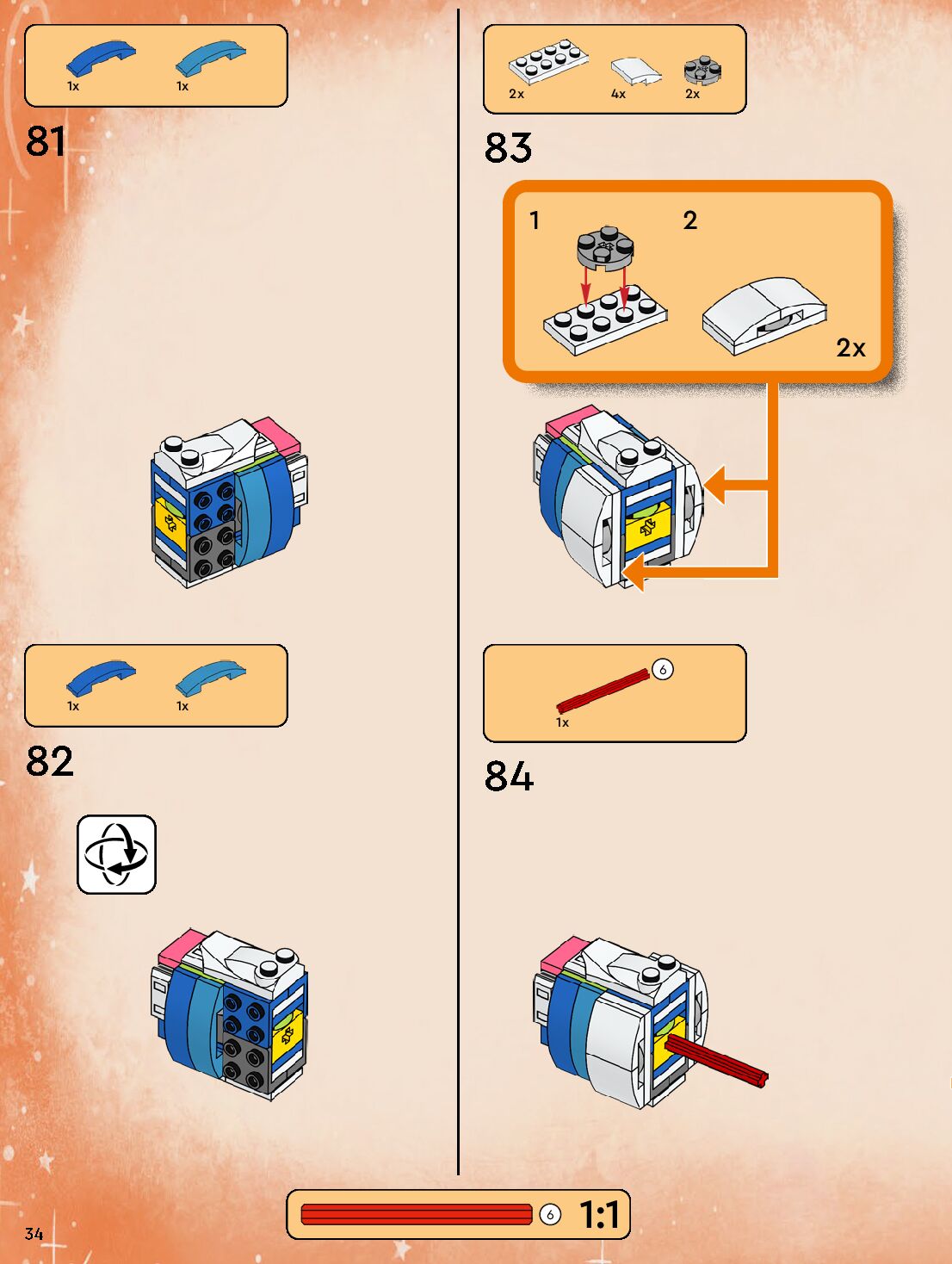 1x 1x

81

1x 1x

82

2x 4x 2x

83

1 2

2x

6

1x

84

6 1:1

34