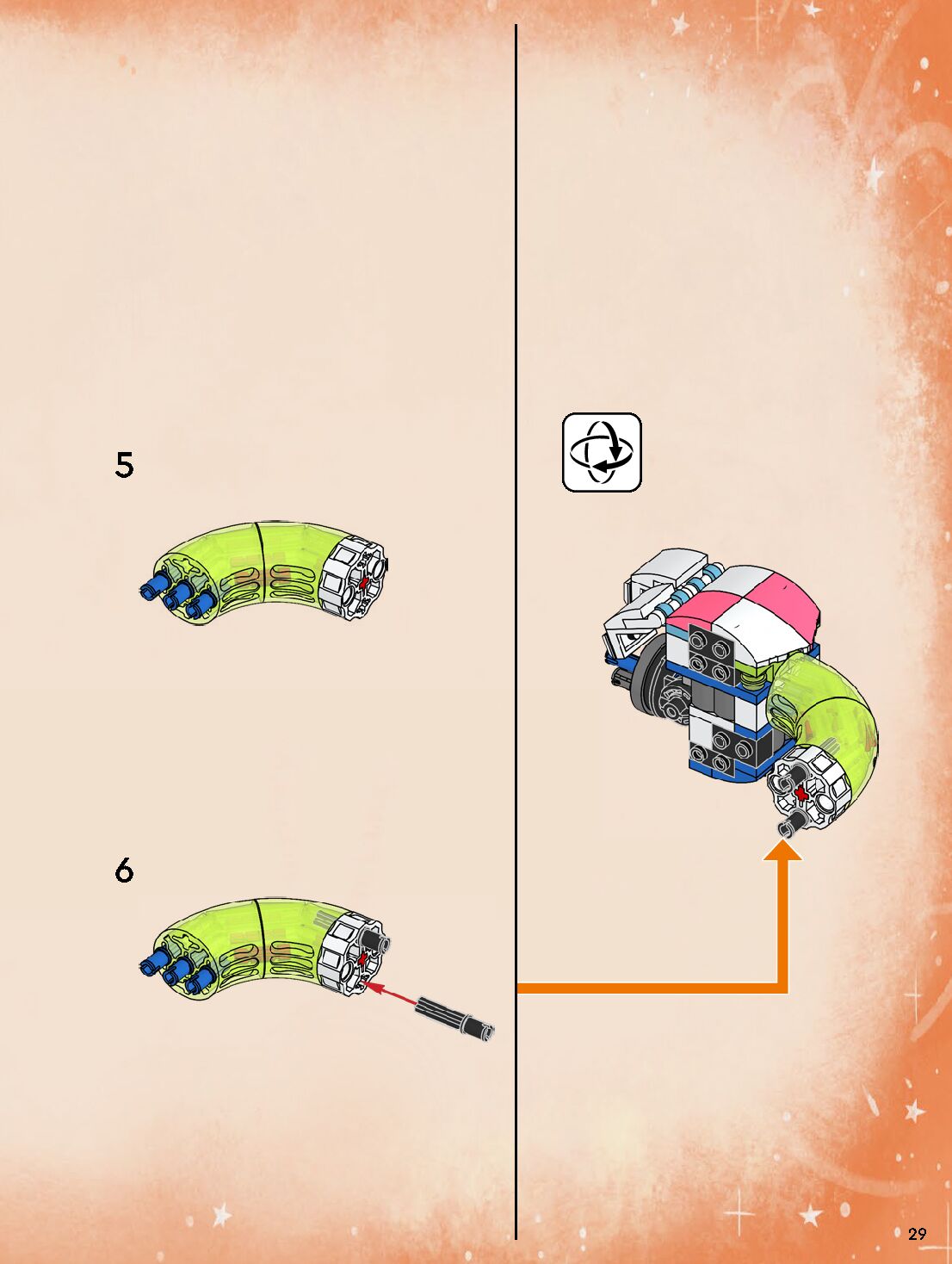 5

6

29