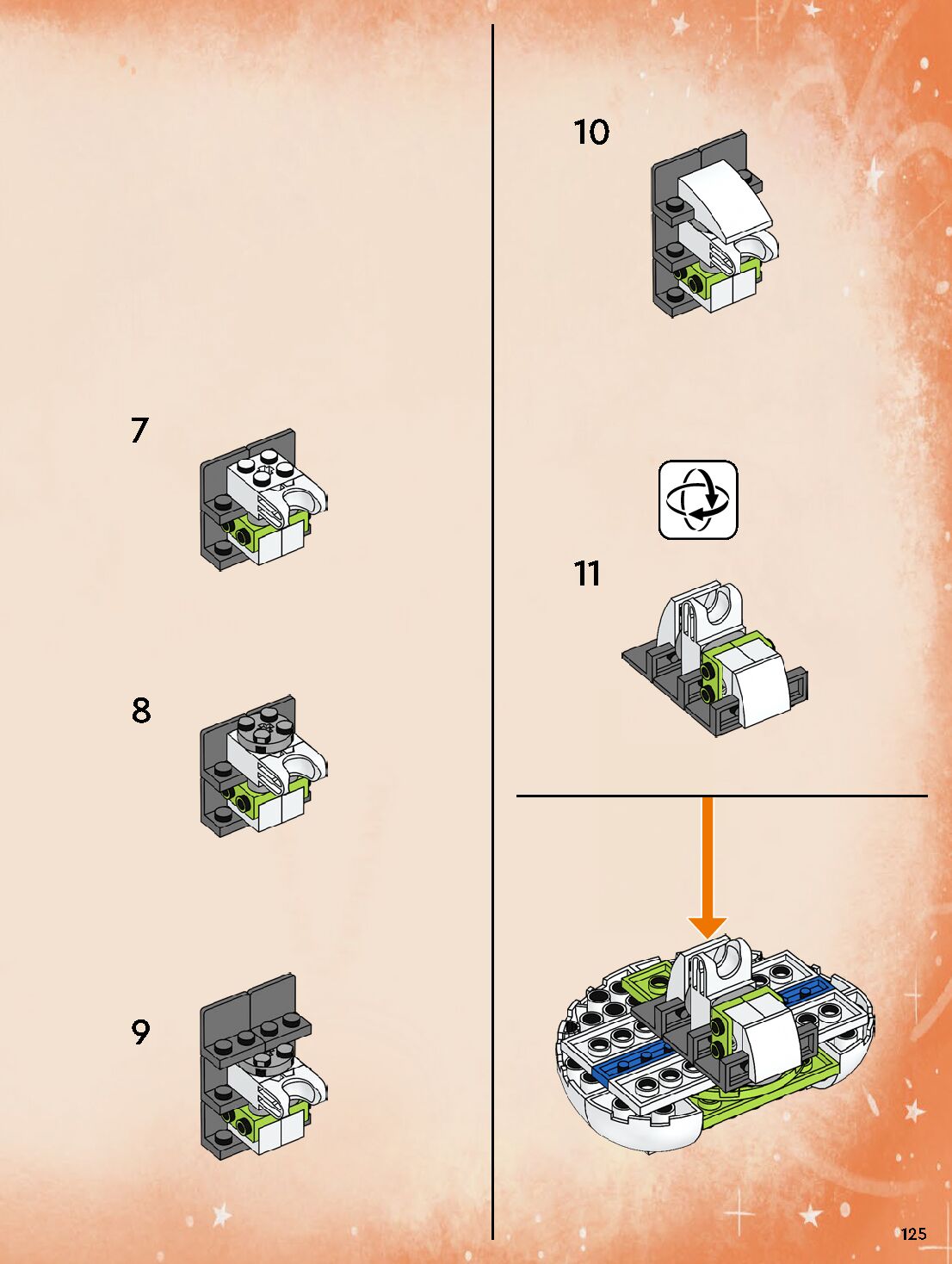 7

8

9

10

11

125