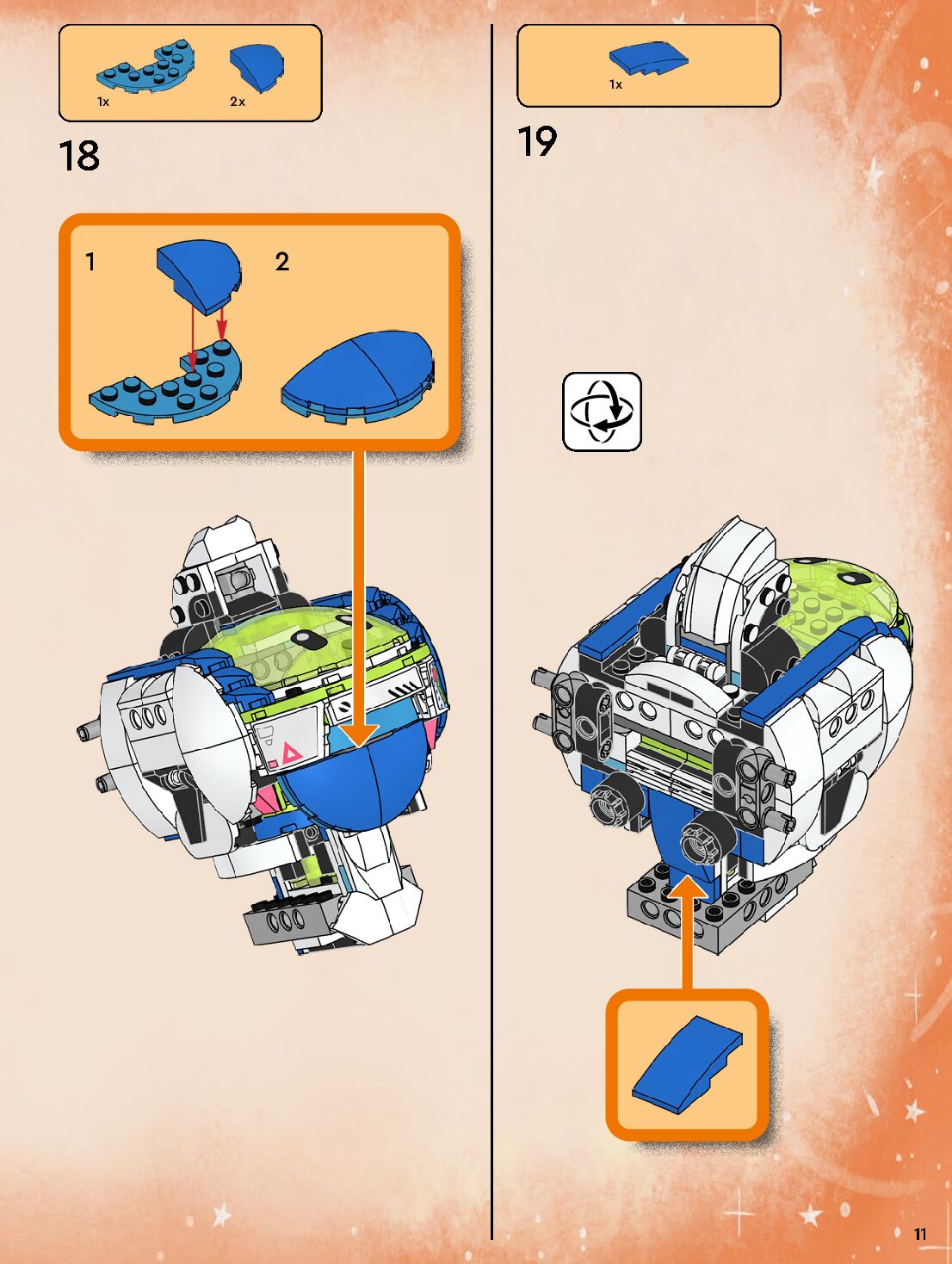 1x
2x

18

1
2

1x

19

11