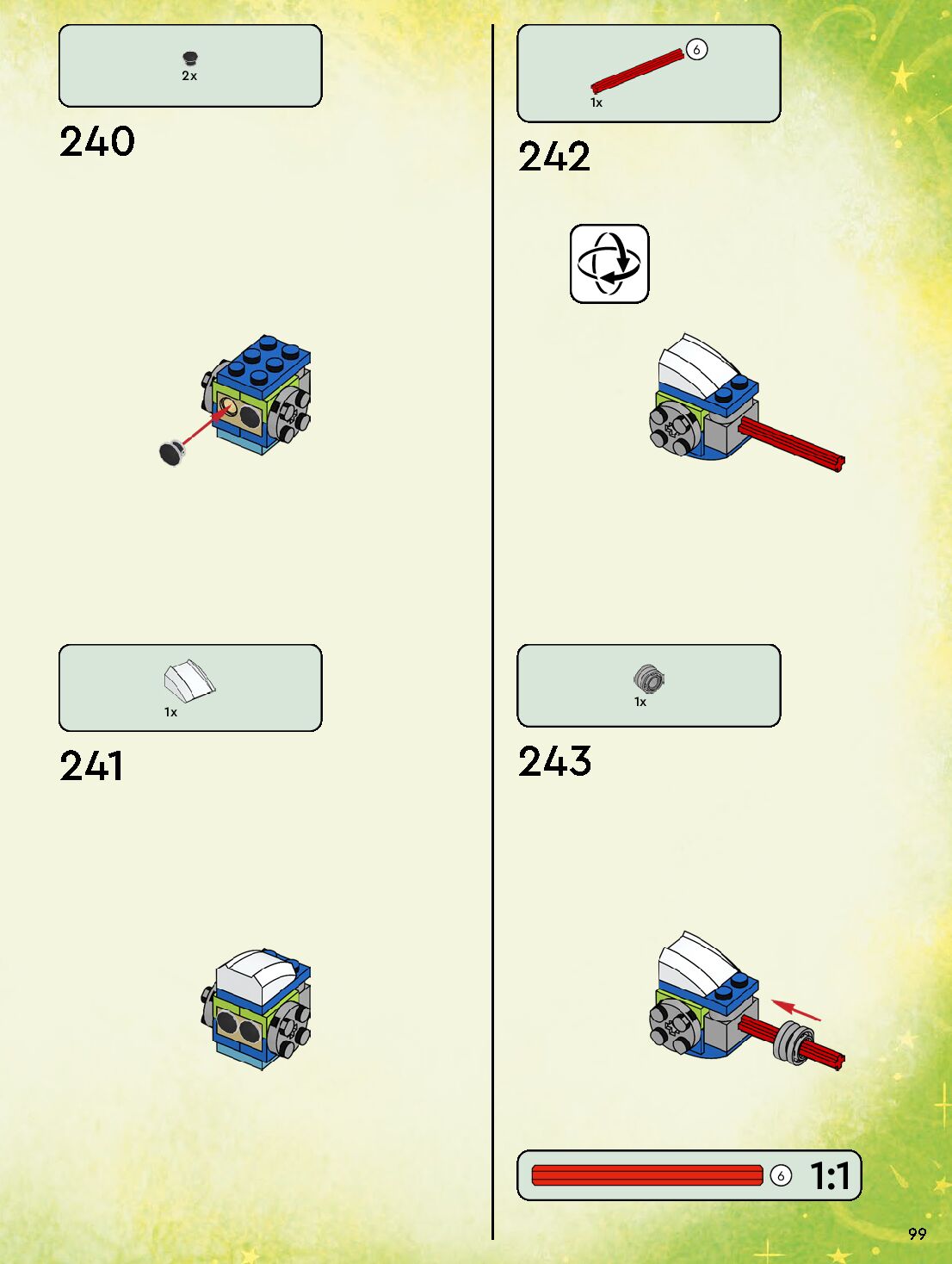 2x

240

1x

241

6

1x

242

1x

243

6 1:1

99