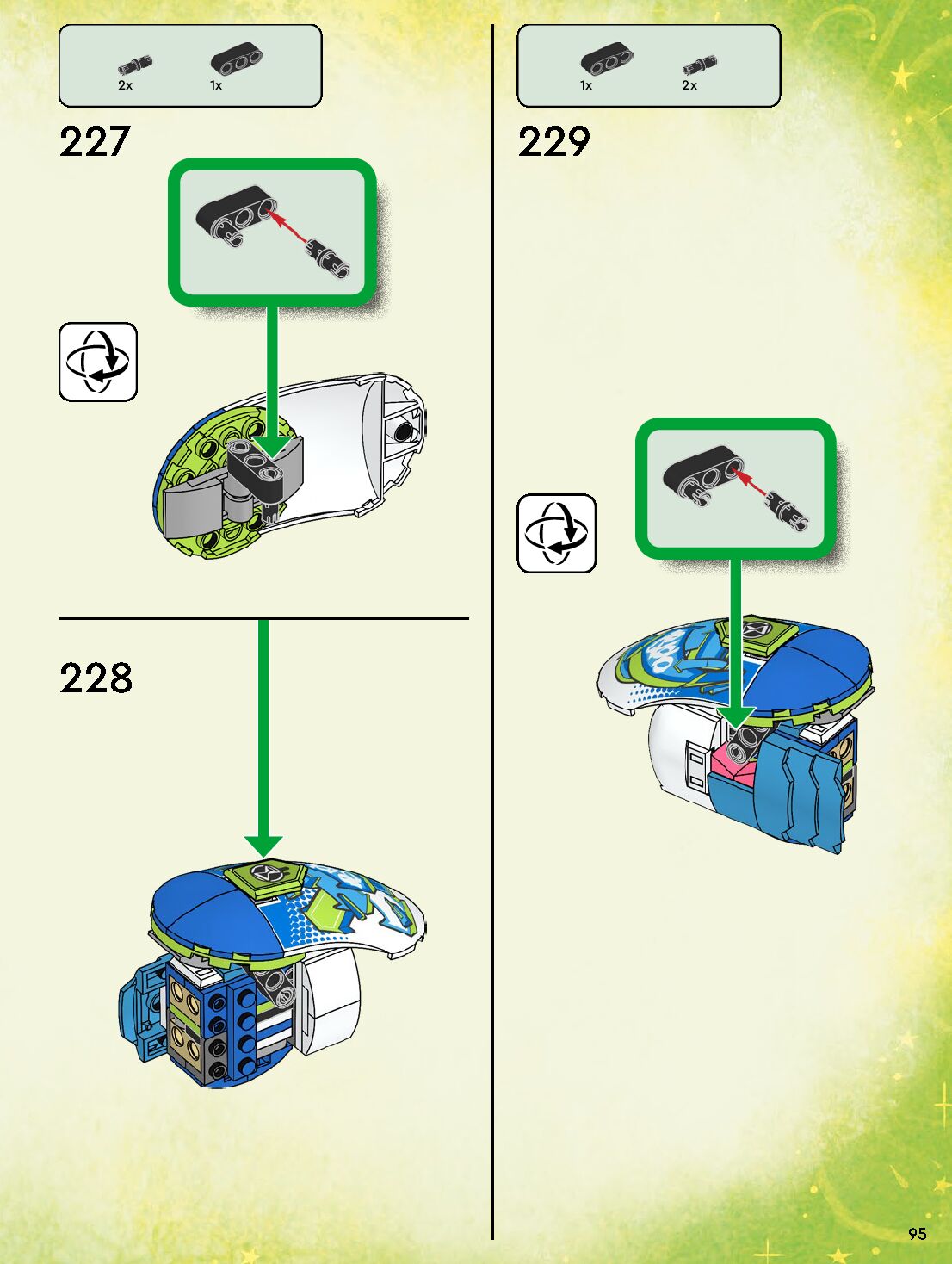 2x 1x

227

228

1x 2x

229

95