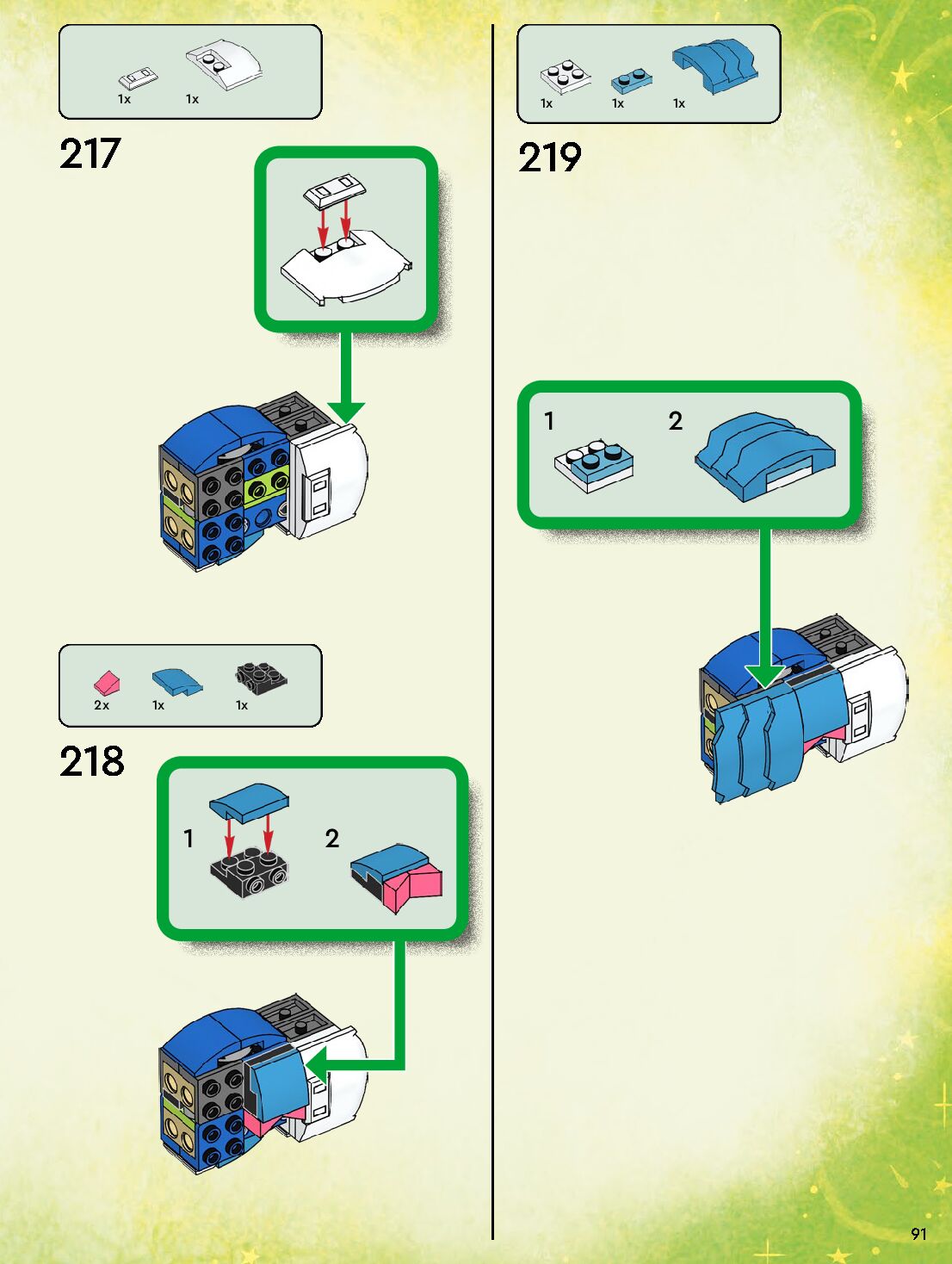 1x 1x

217

2x 1x 1x

218

1

2

1x 1x 1x

219

1

2

91