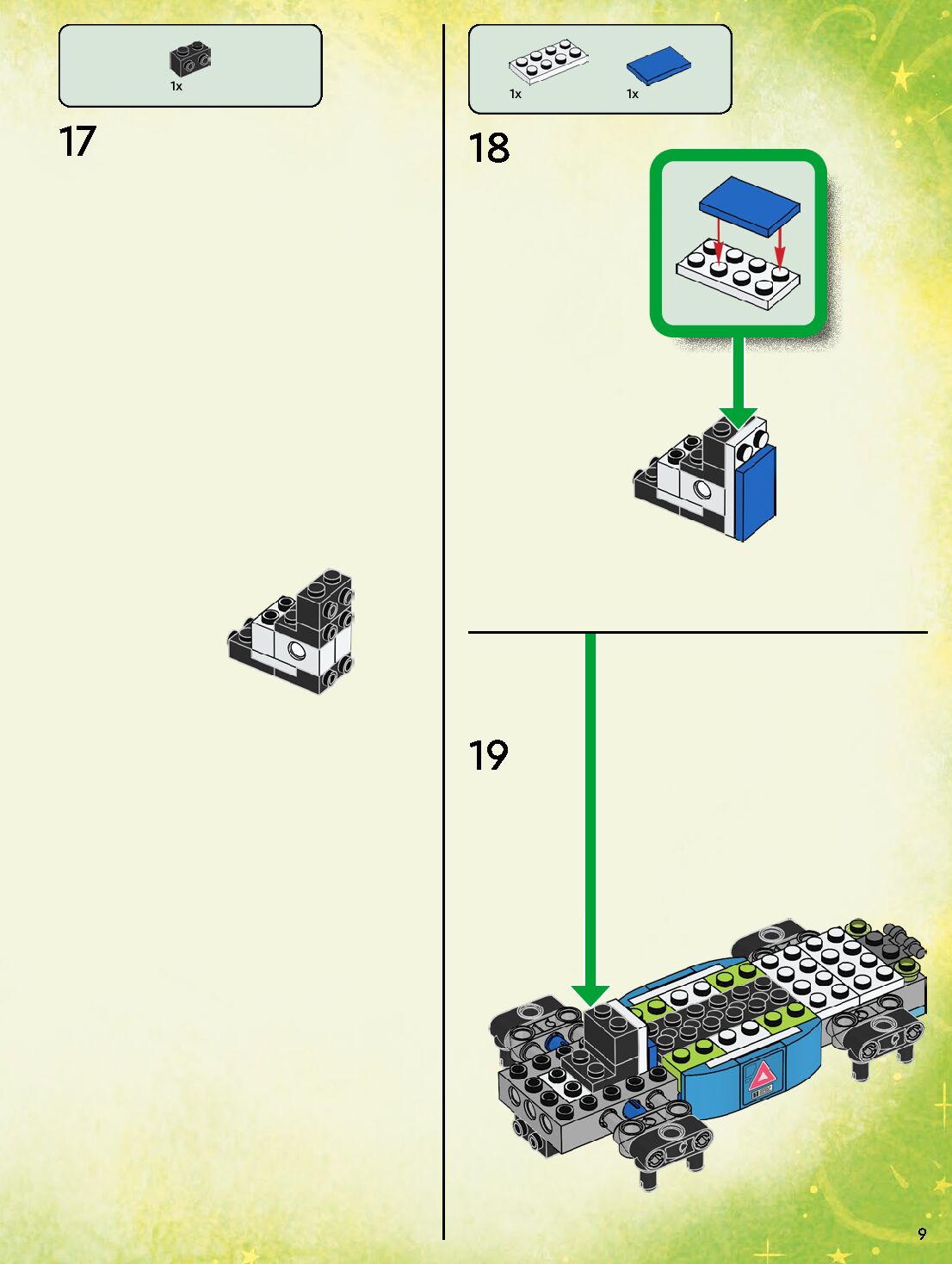 1x

17

1x

1x

18

19

9