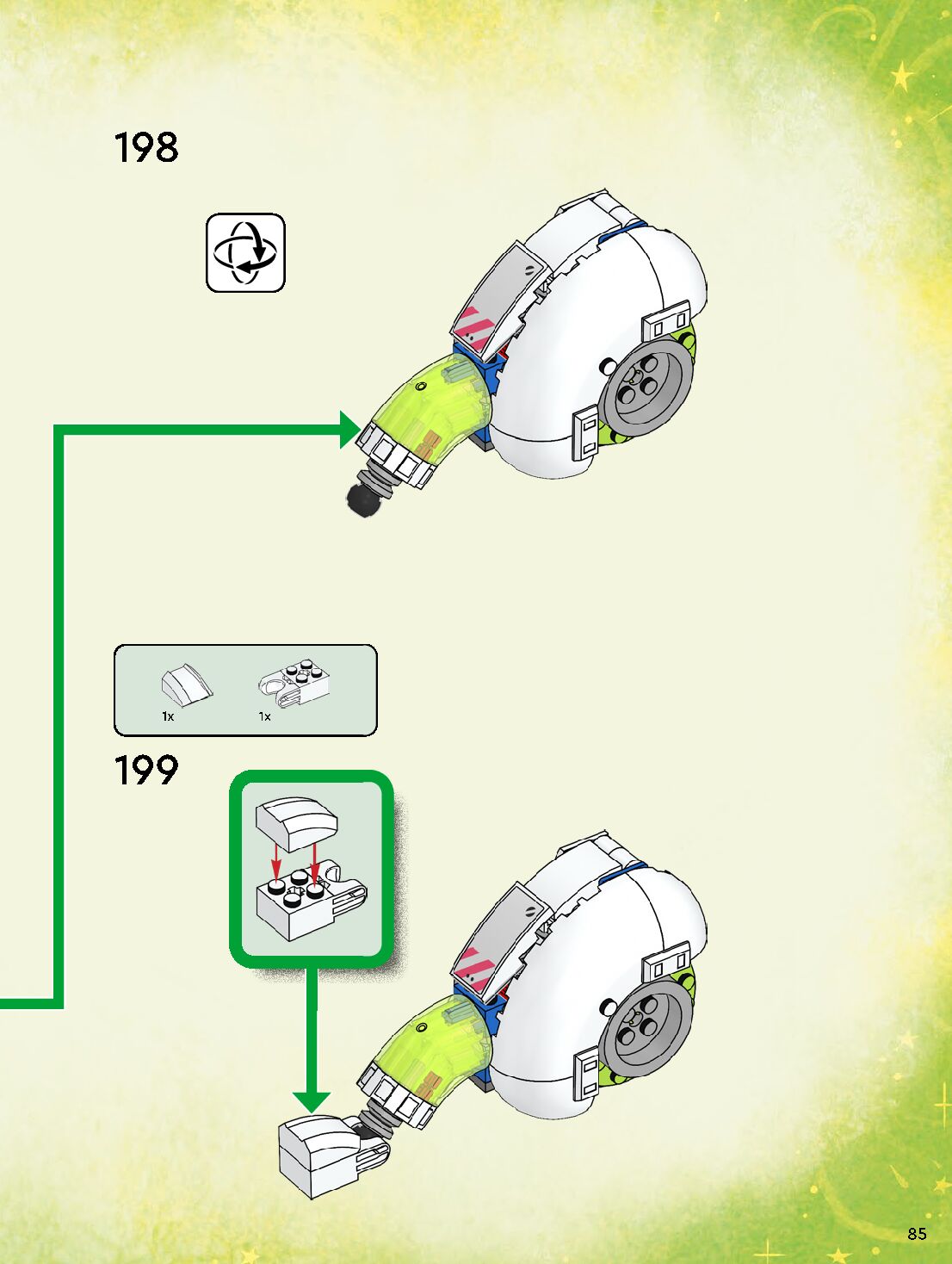 198

1x

1x

199

85