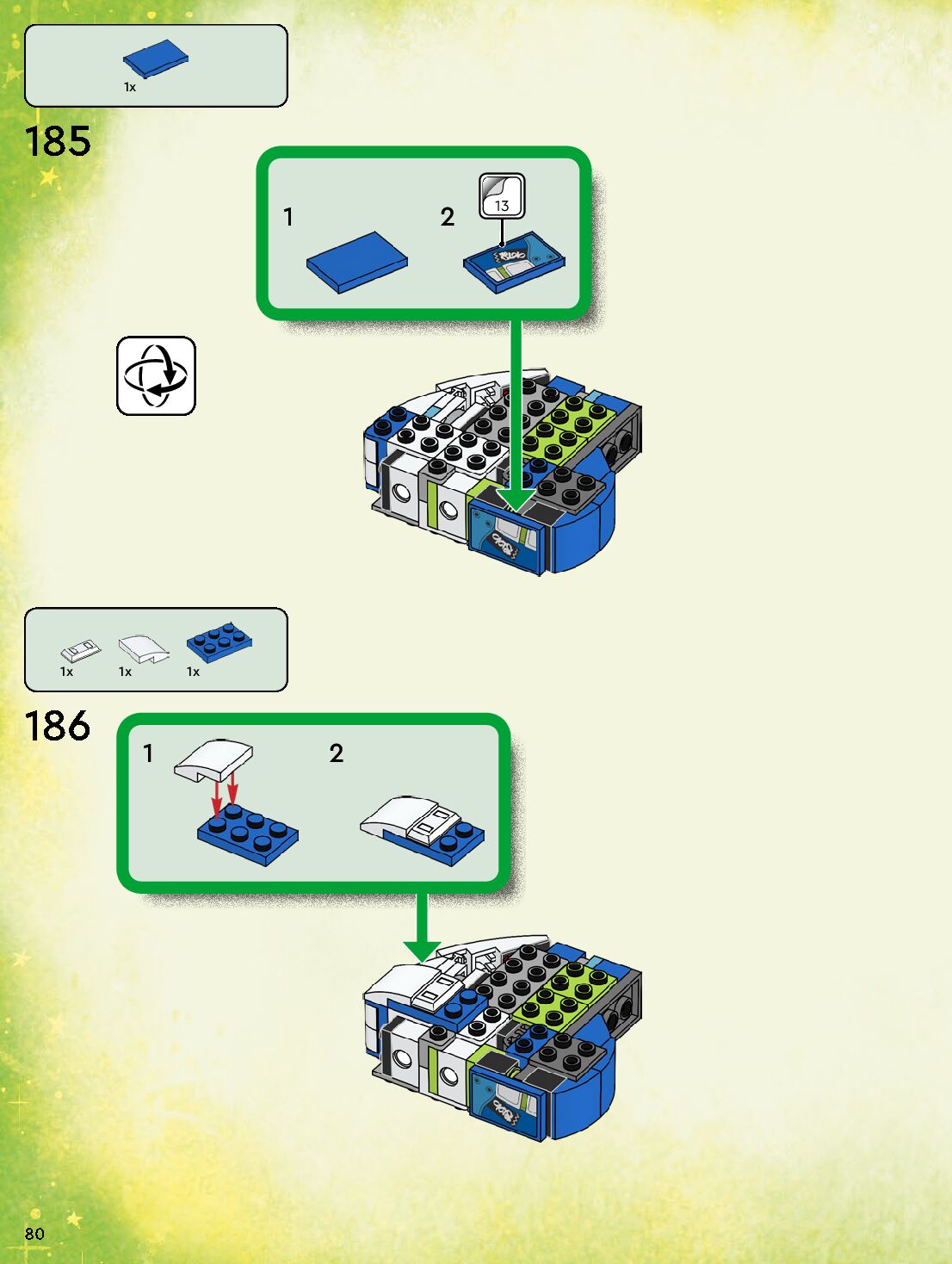 1x

185

1

2

13

1x 1x 1x

186

1

2

80