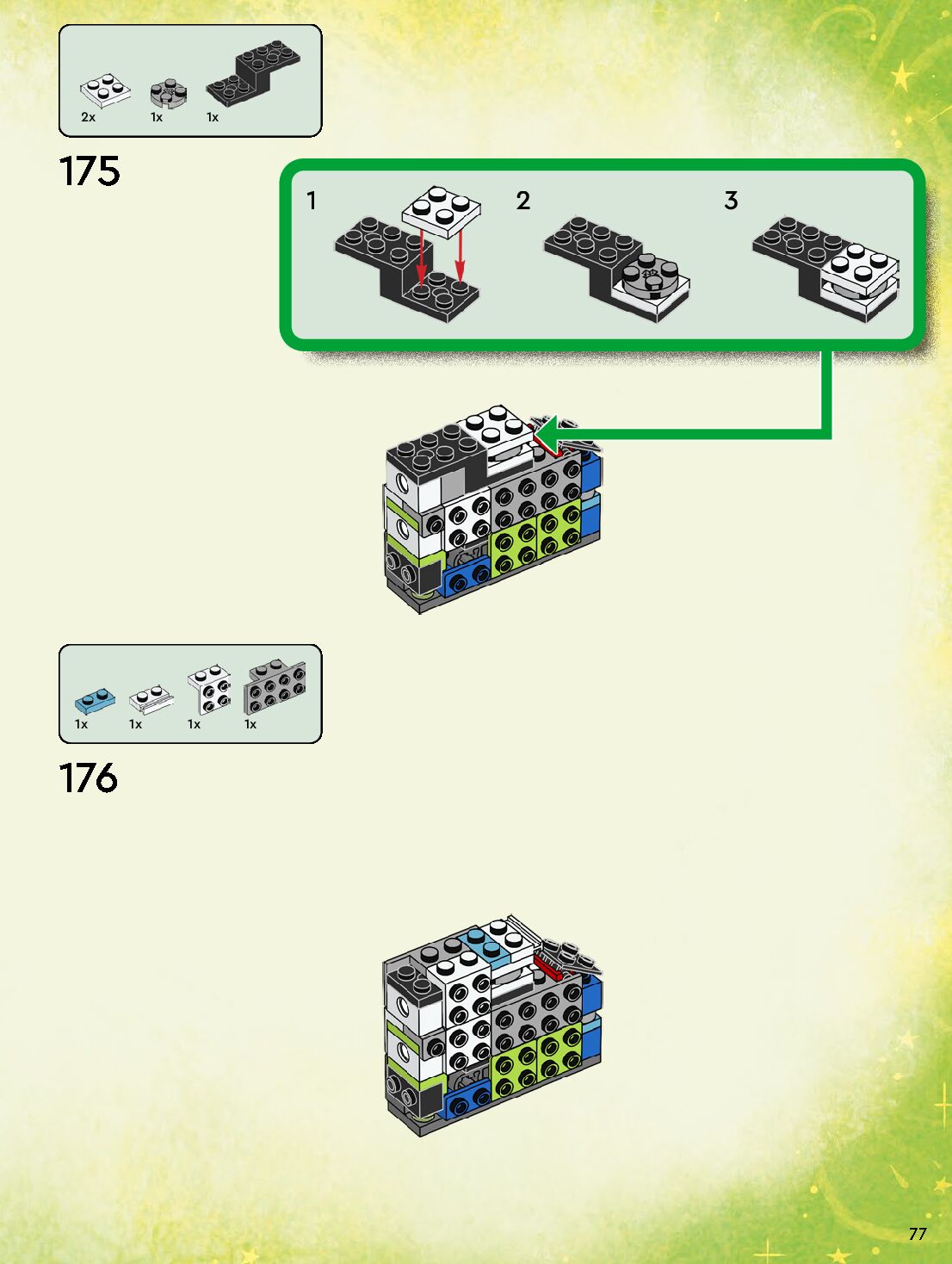 2x 1x 1x

175

1

2

3

1x 1x 1x 1x

176

77