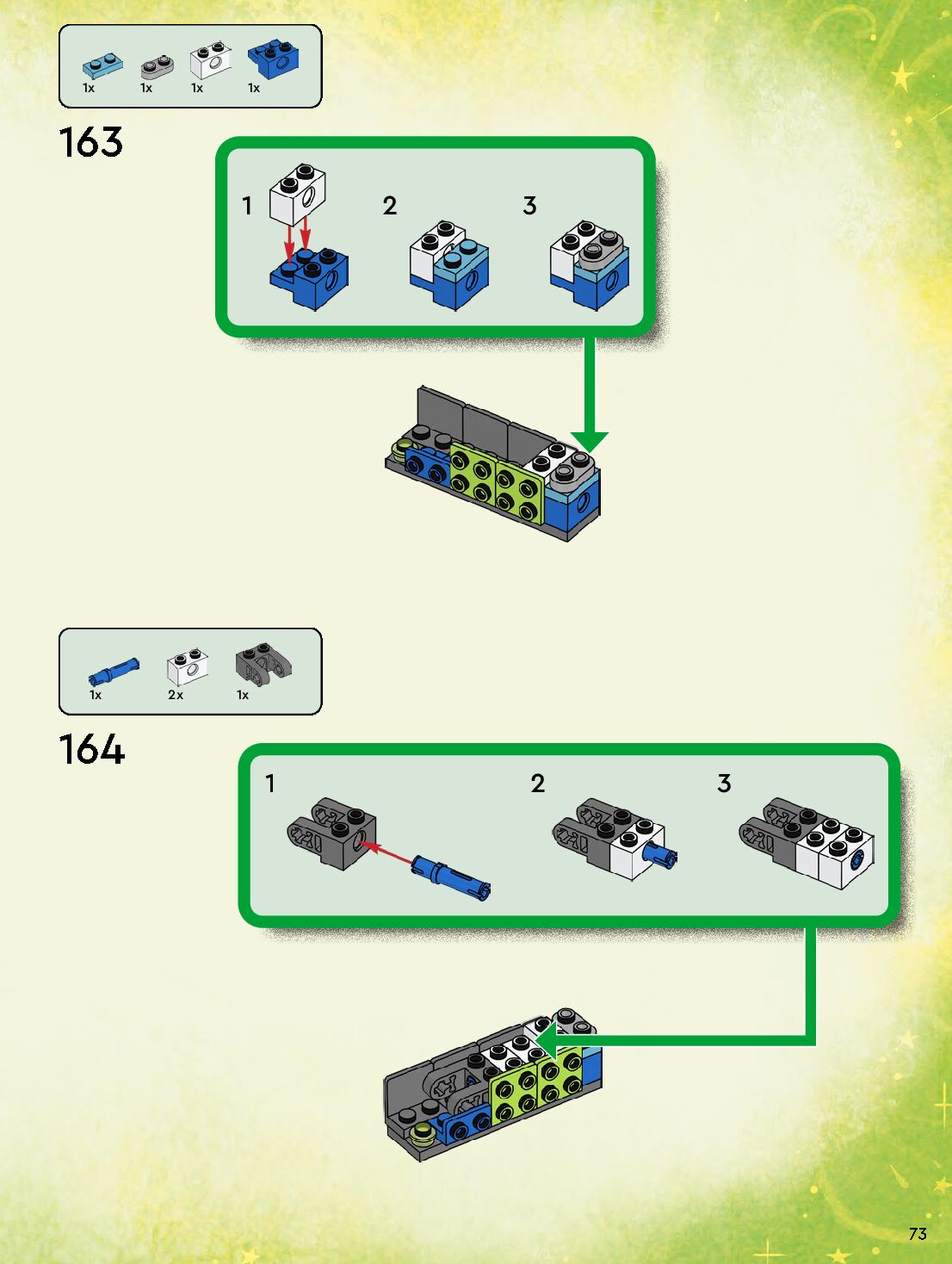 1x 1x 1x 1x

163

1 2 3

1x 2x 1x

164

1 2 3

73