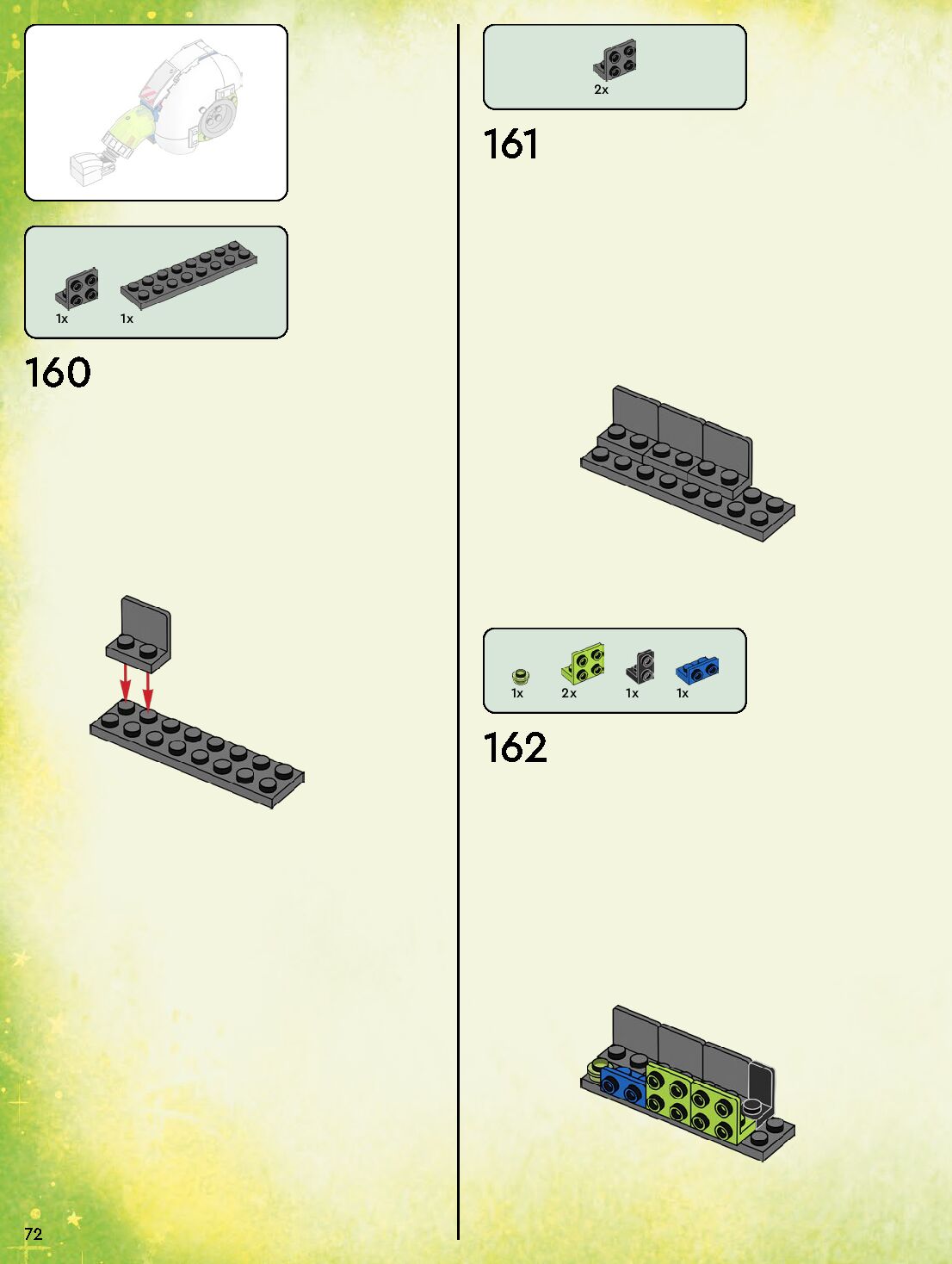 1x 1x

160

2x

161

1x 2x 1x 1x

162

72