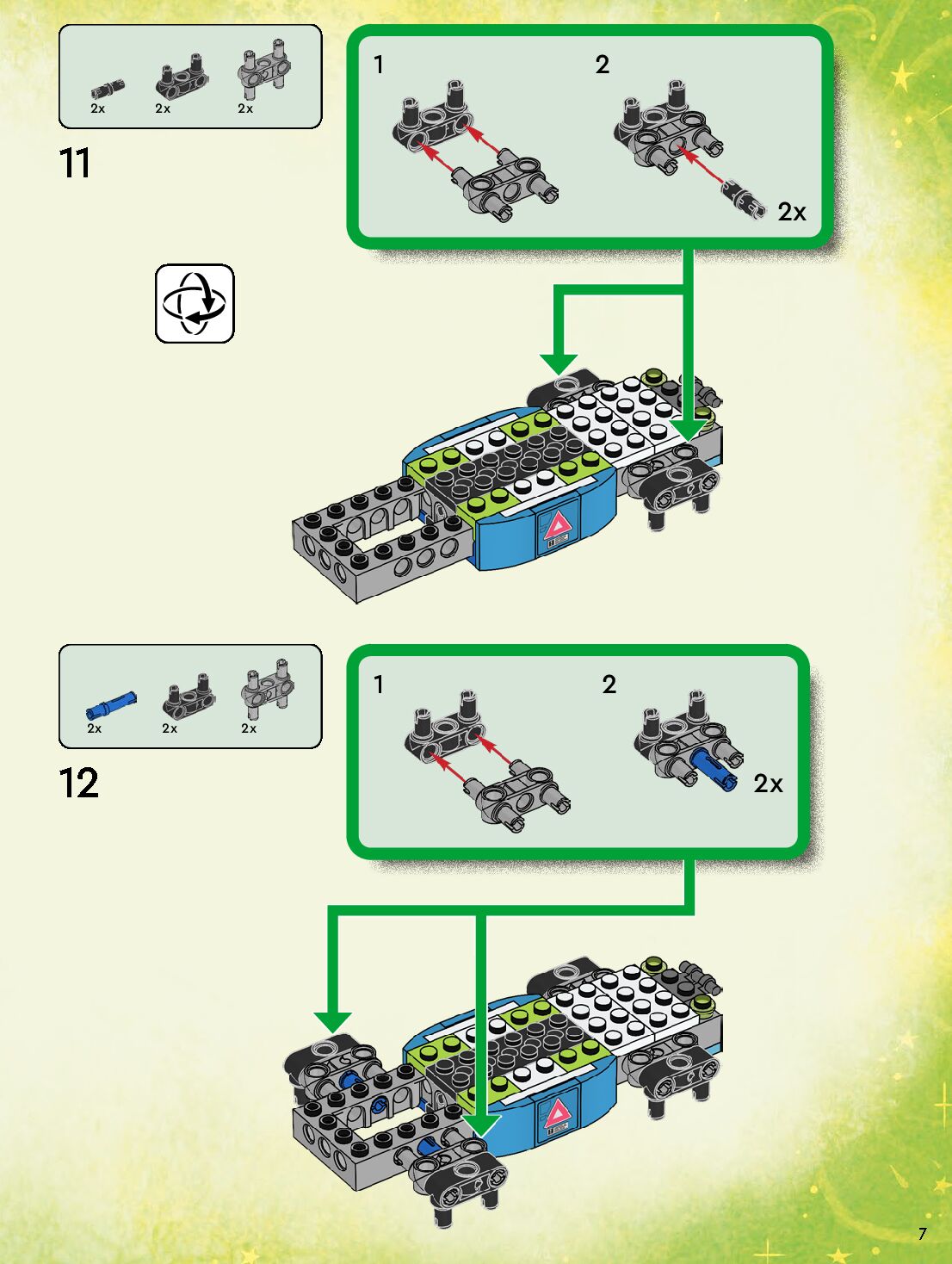 2x 2x 2x

11

1

2

2x

2x 2x 2x

12

1

2

2x

7