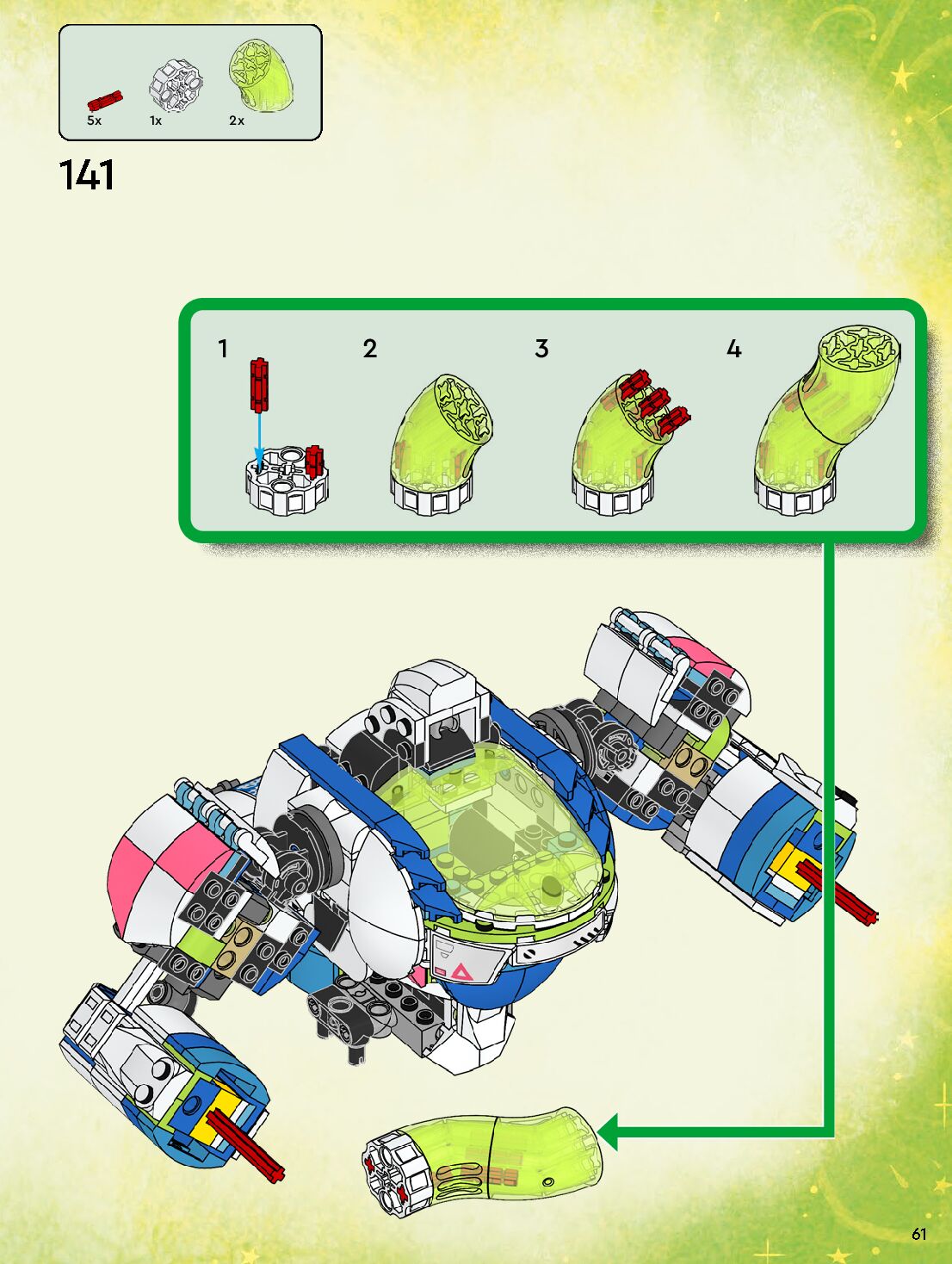 5x
1x
2x

141

1
2
3
4

61