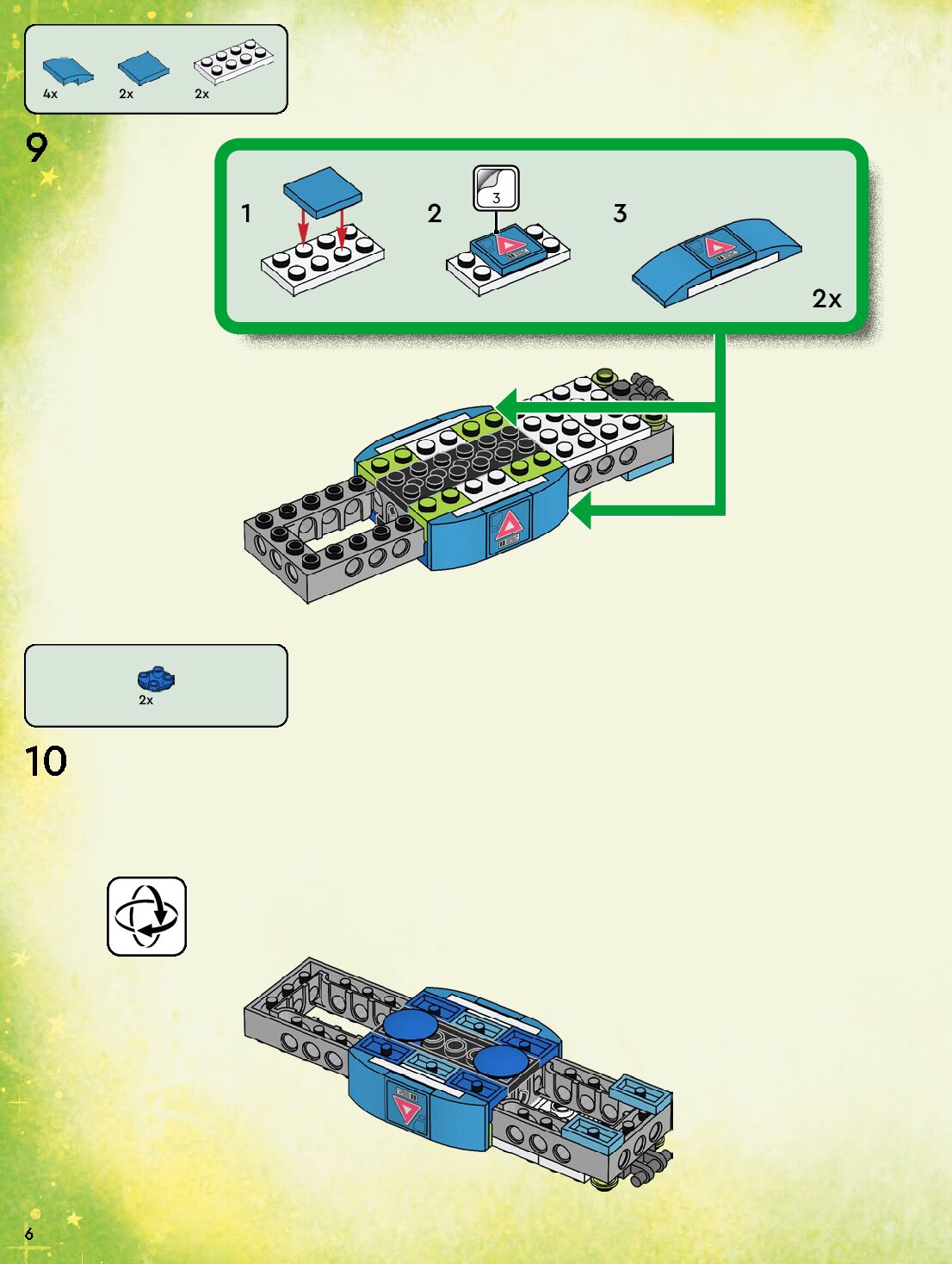 4x 2x 2x

9

1

2

3

3

2x

2x

10

6