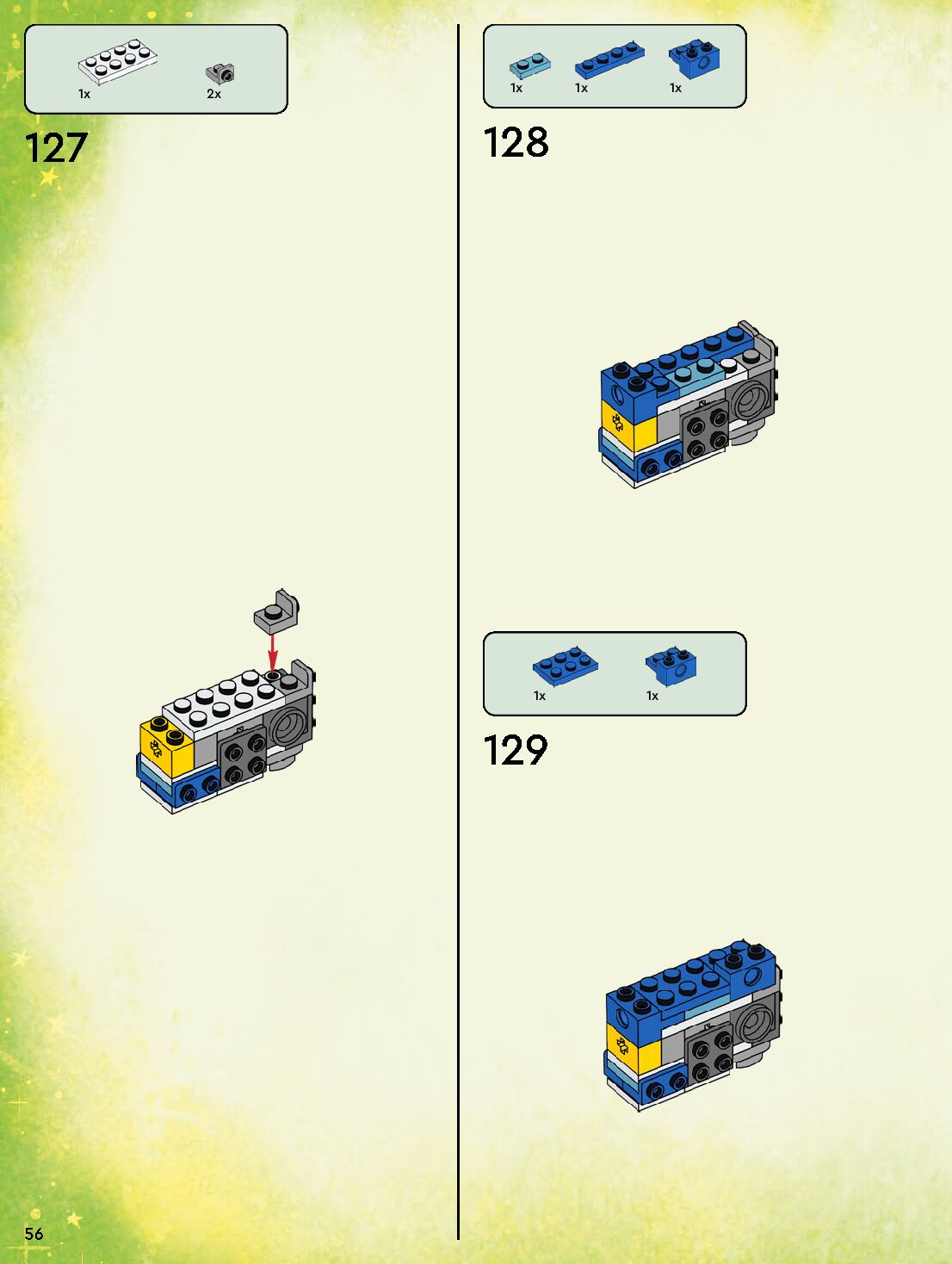 1x 2x

127

1x 1x 1x

128

1x 1x

129

56