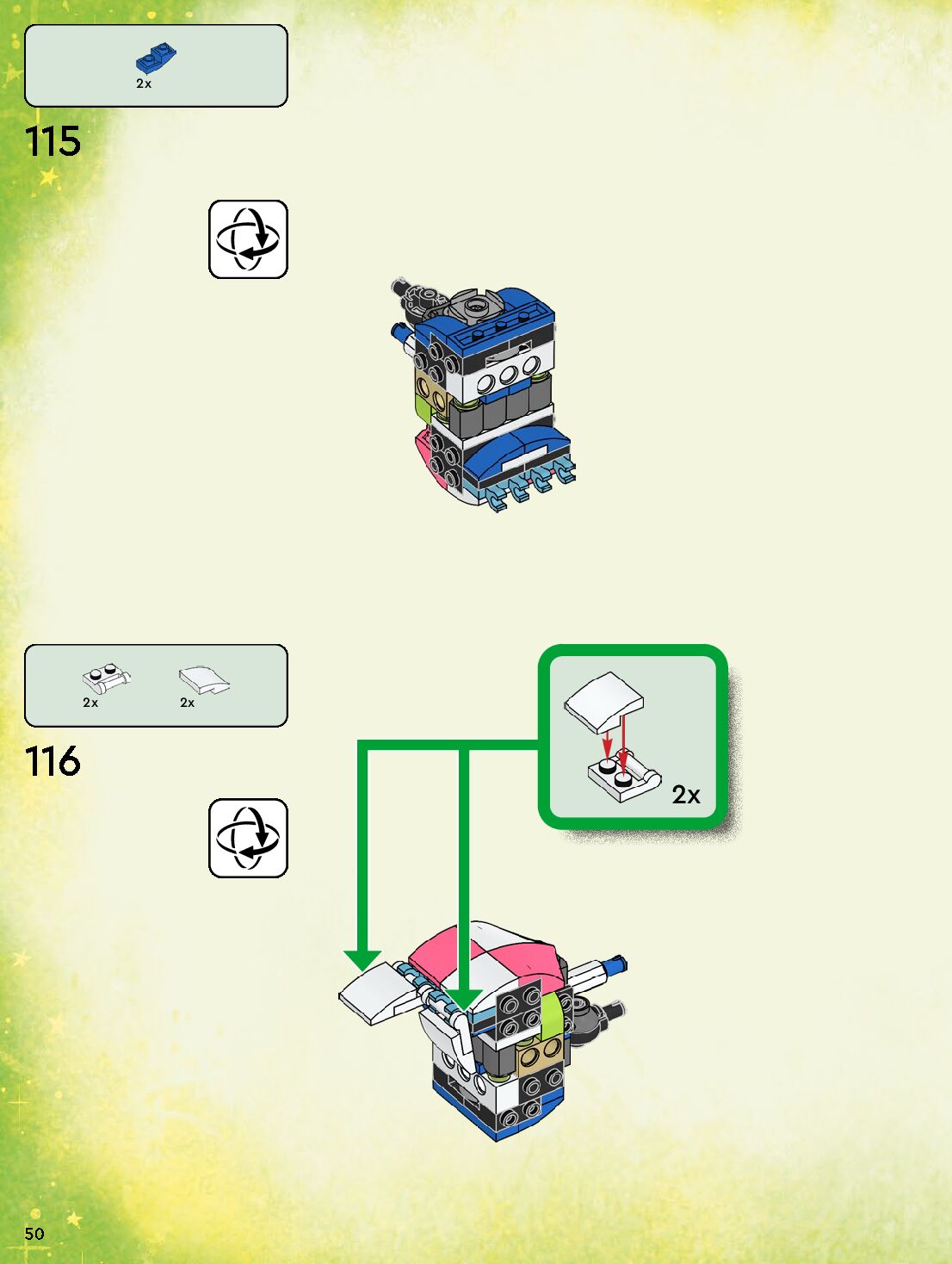 2x

115

2x

2x

116

2x

50