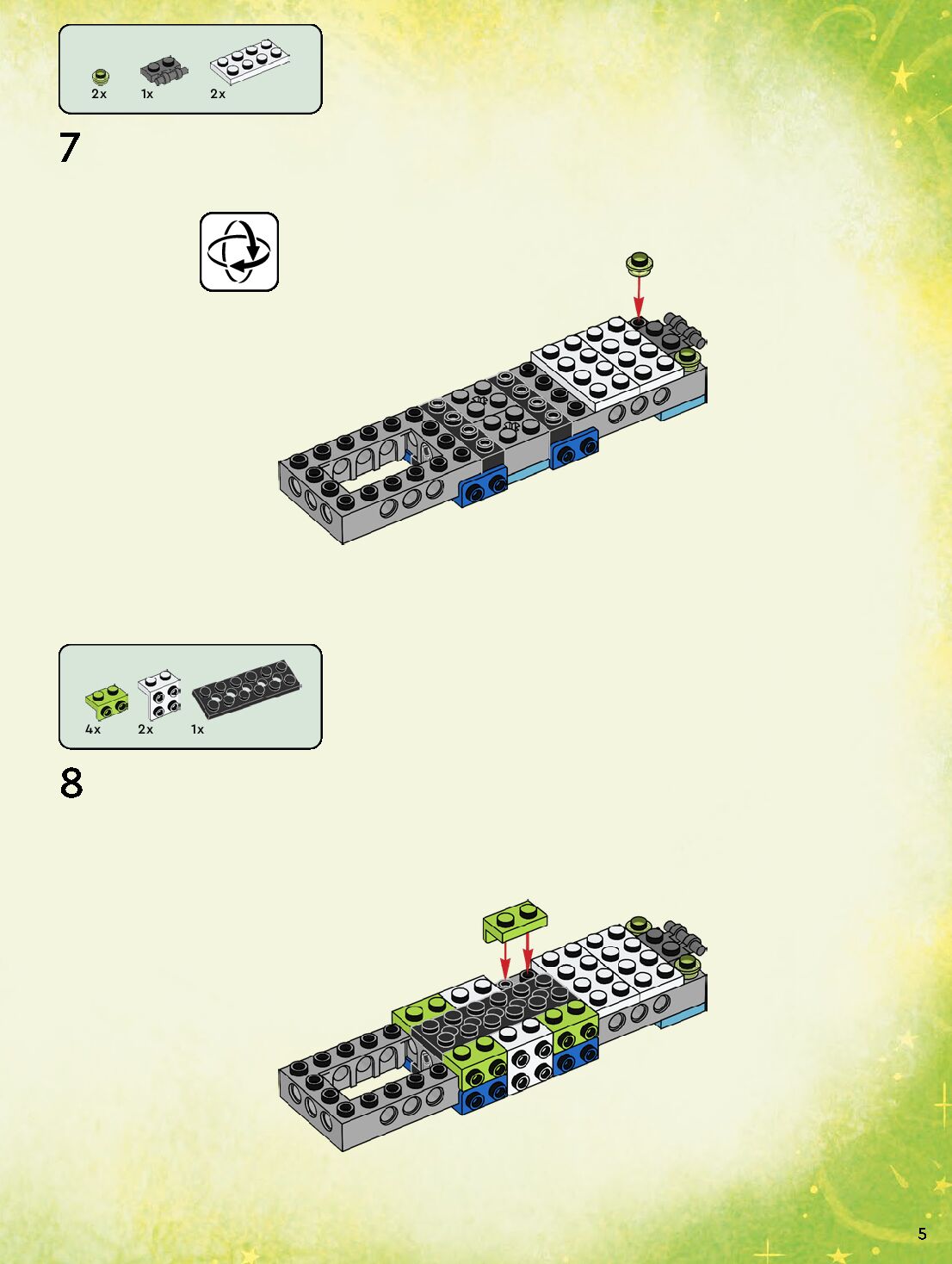 2x 1x 2x

7

4x 2x 1x

8

5