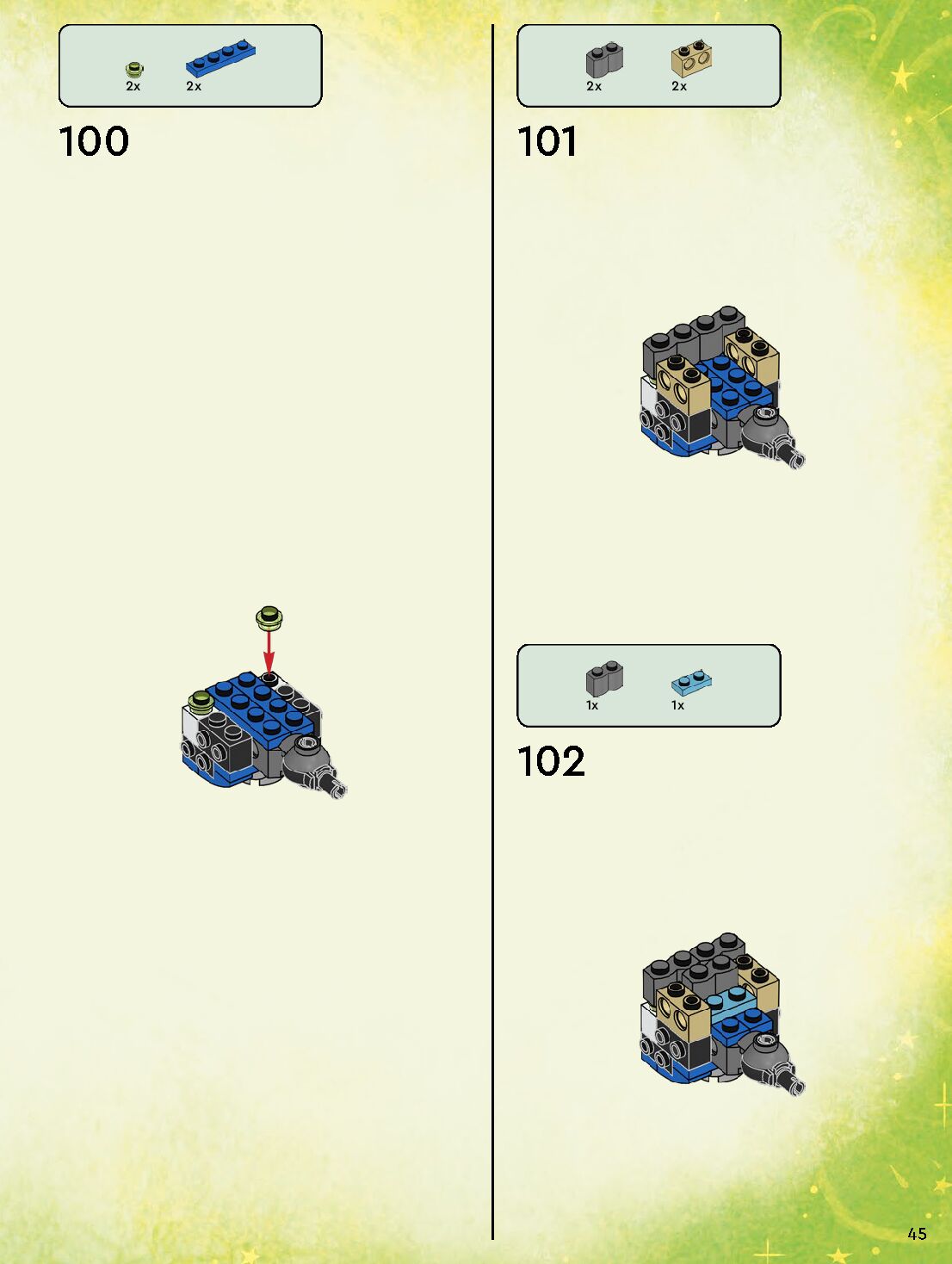 2x 2x

100

2x 2x

101

1x 1x

102

45