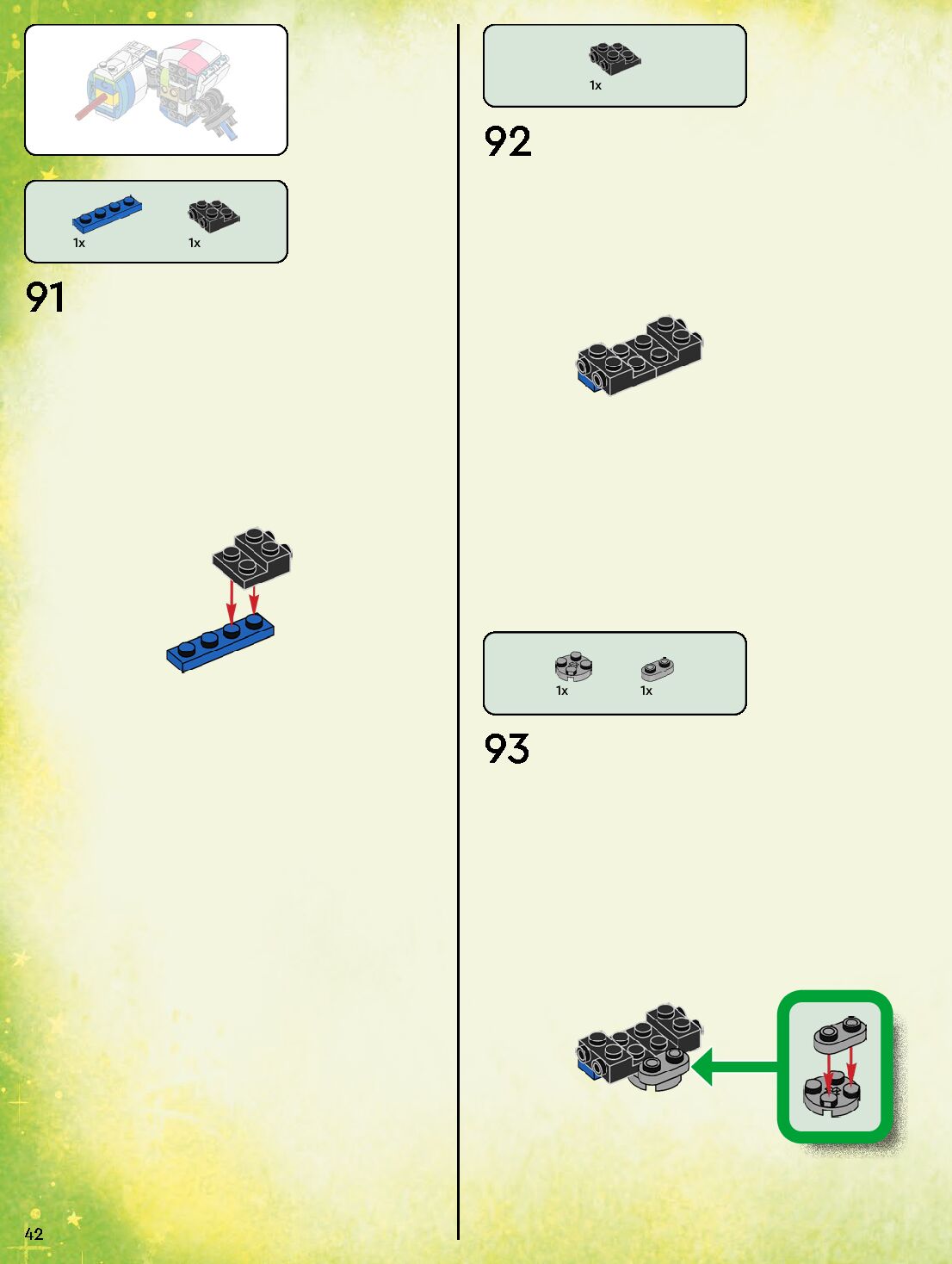 1x

1x

91

1x

92

1x

1x

93

42