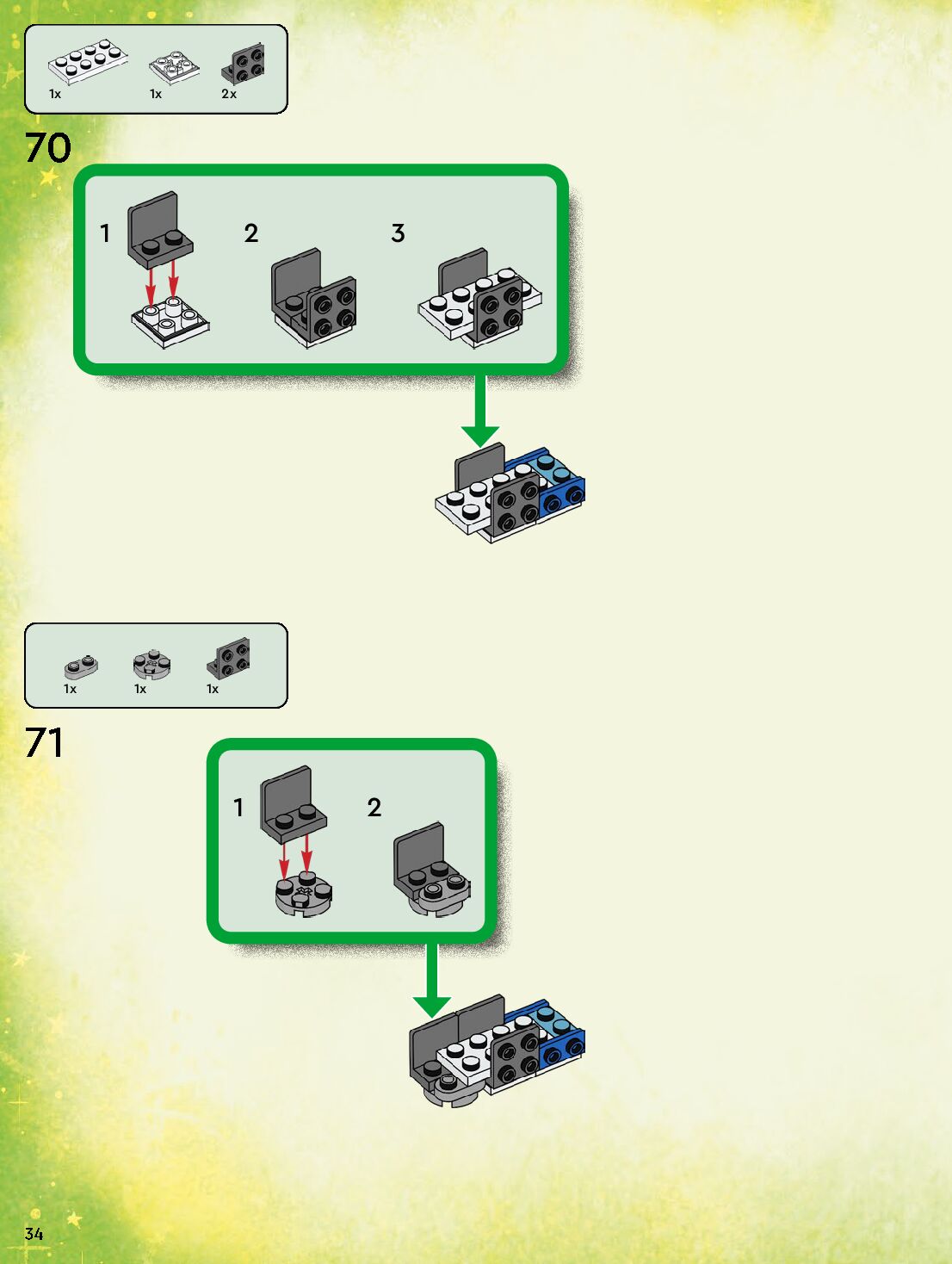 1x 1x 2x

70

1

2

3

1x 1x 1x

71

1

2

34