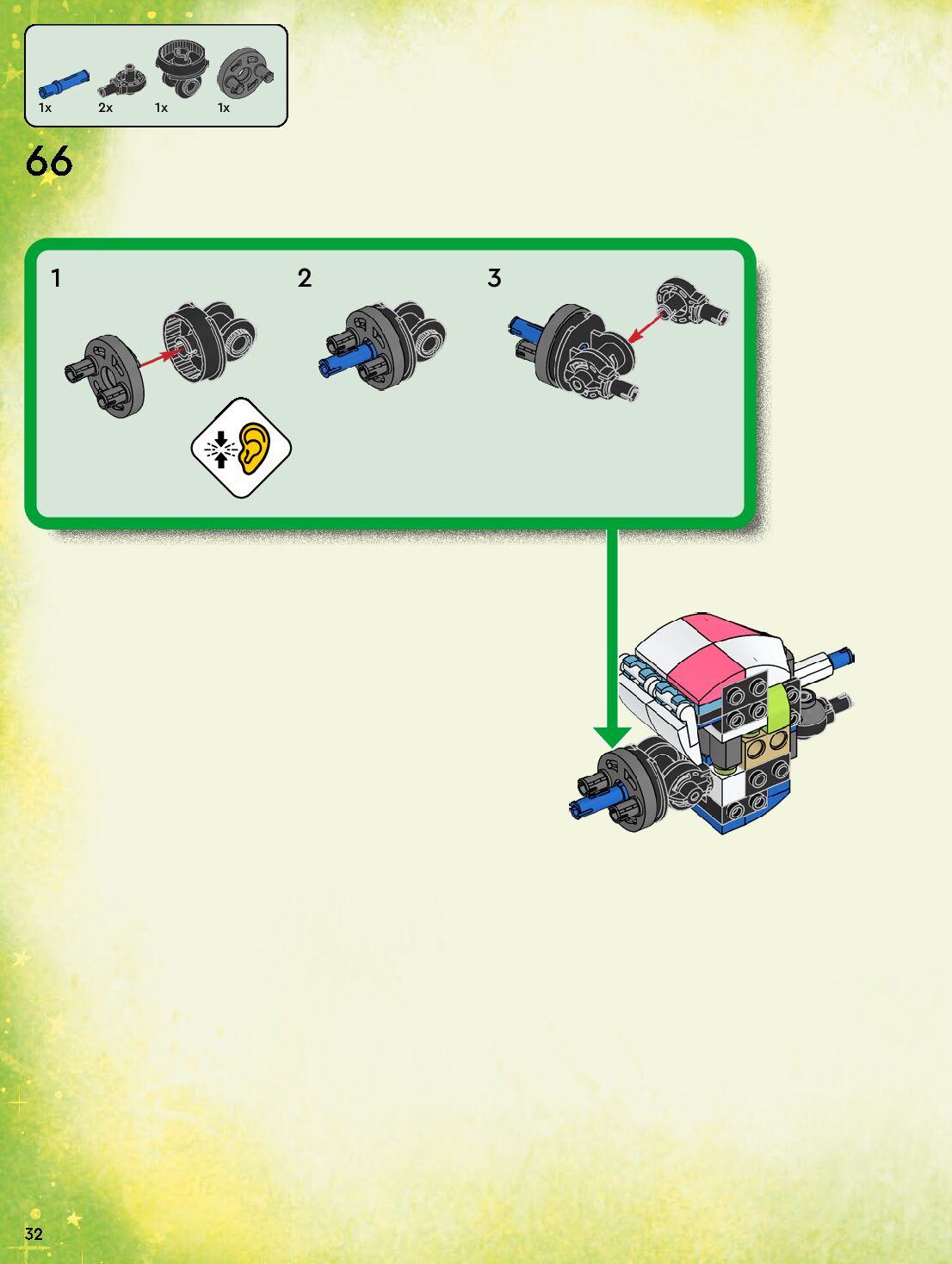 1x 2x 1x 1x

66

1

2

3

32