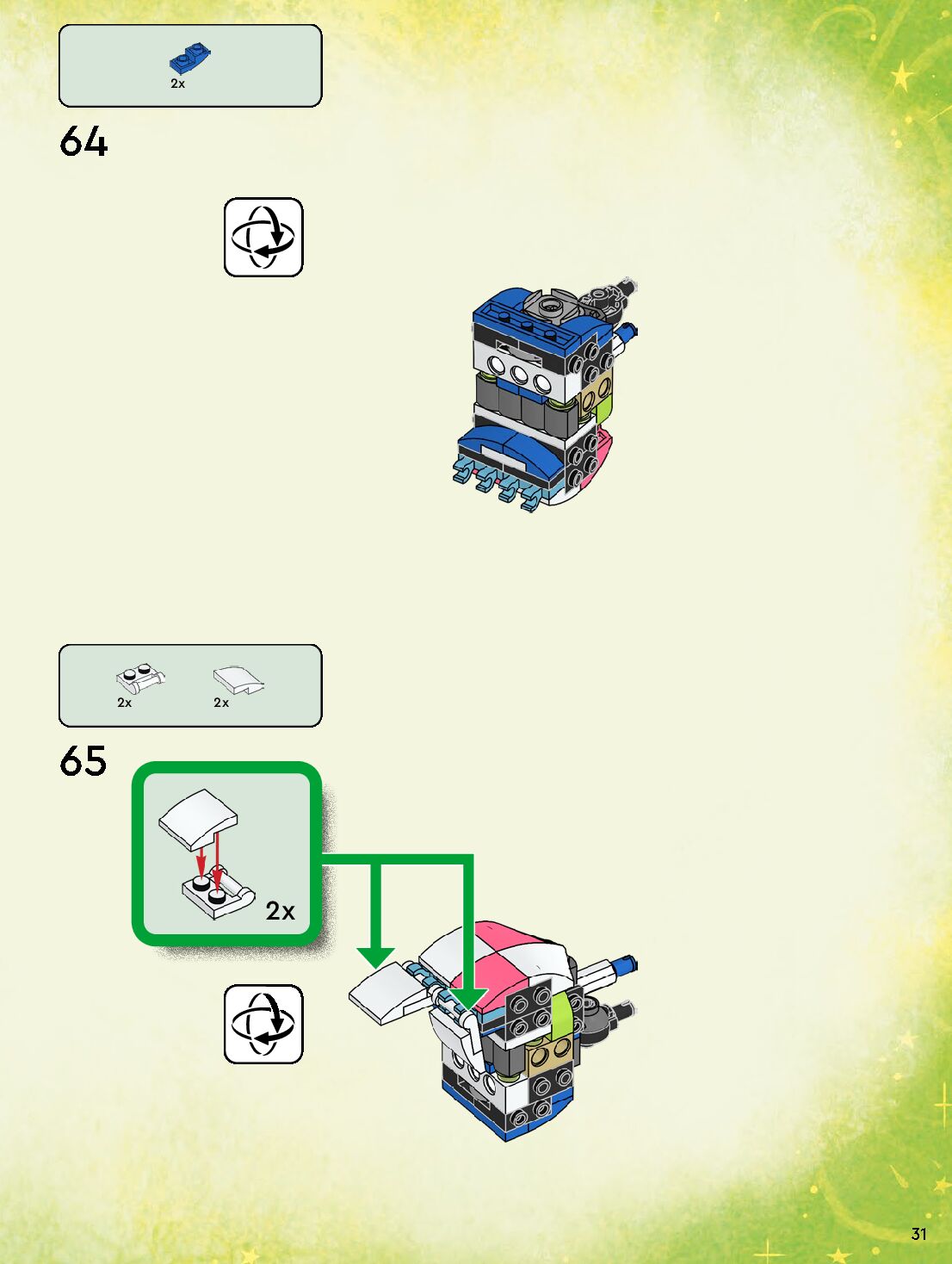 2x

64

2x 2x

65

2x

31