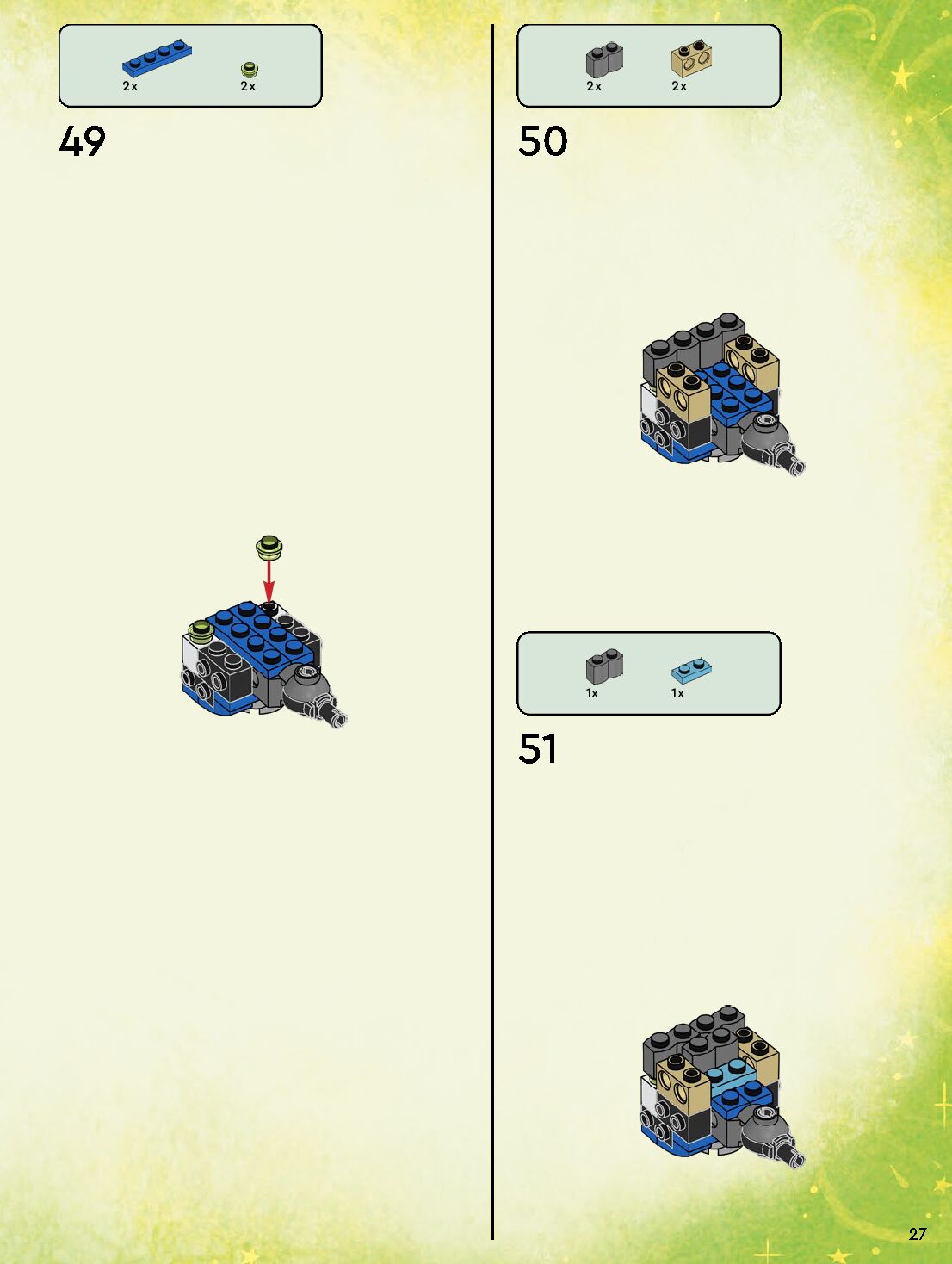 2x 2x

49

2x 2x

50

1x 1x

51

27