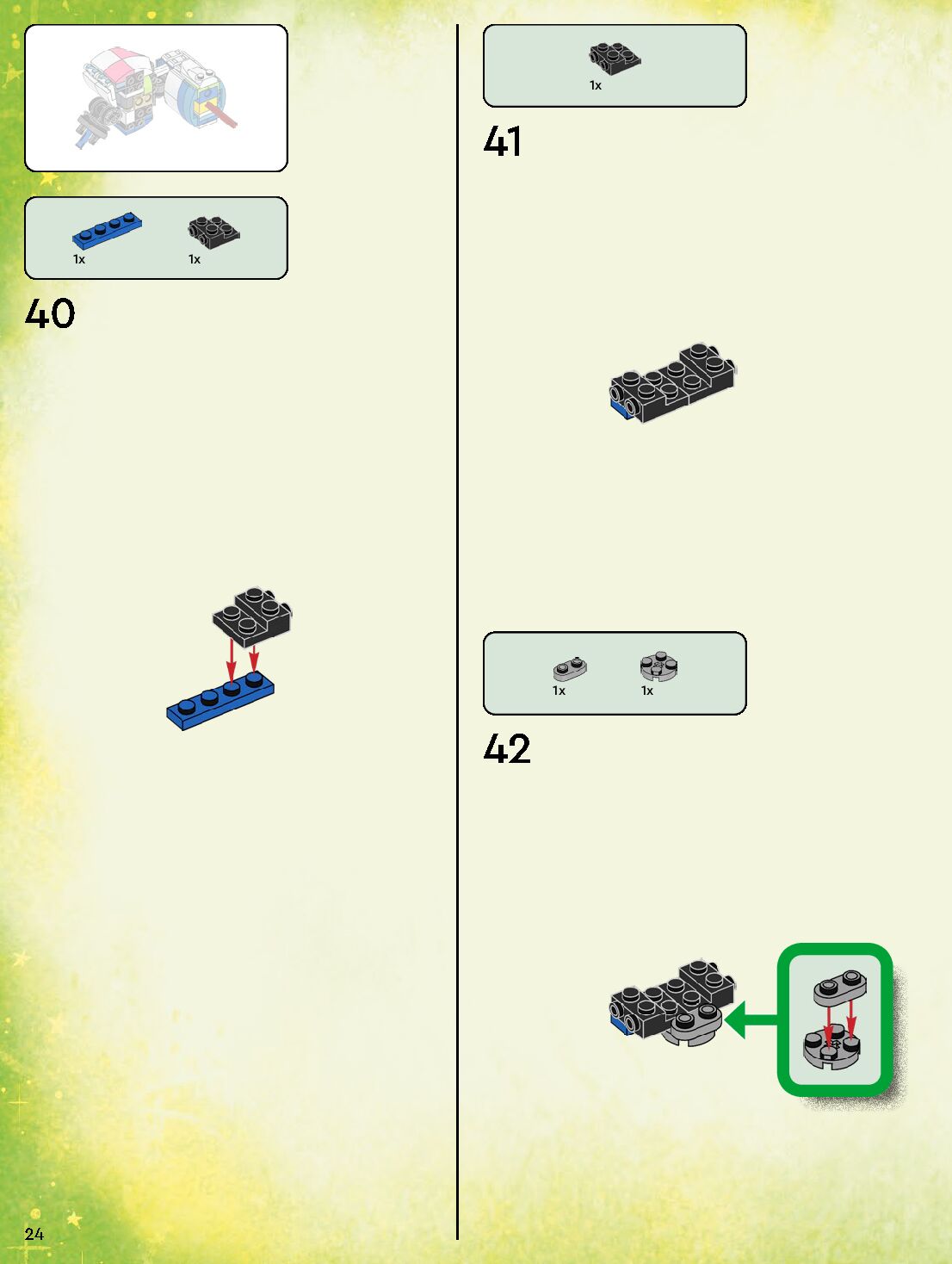 1x

1x

40

1x

41

1x

1x

42

24