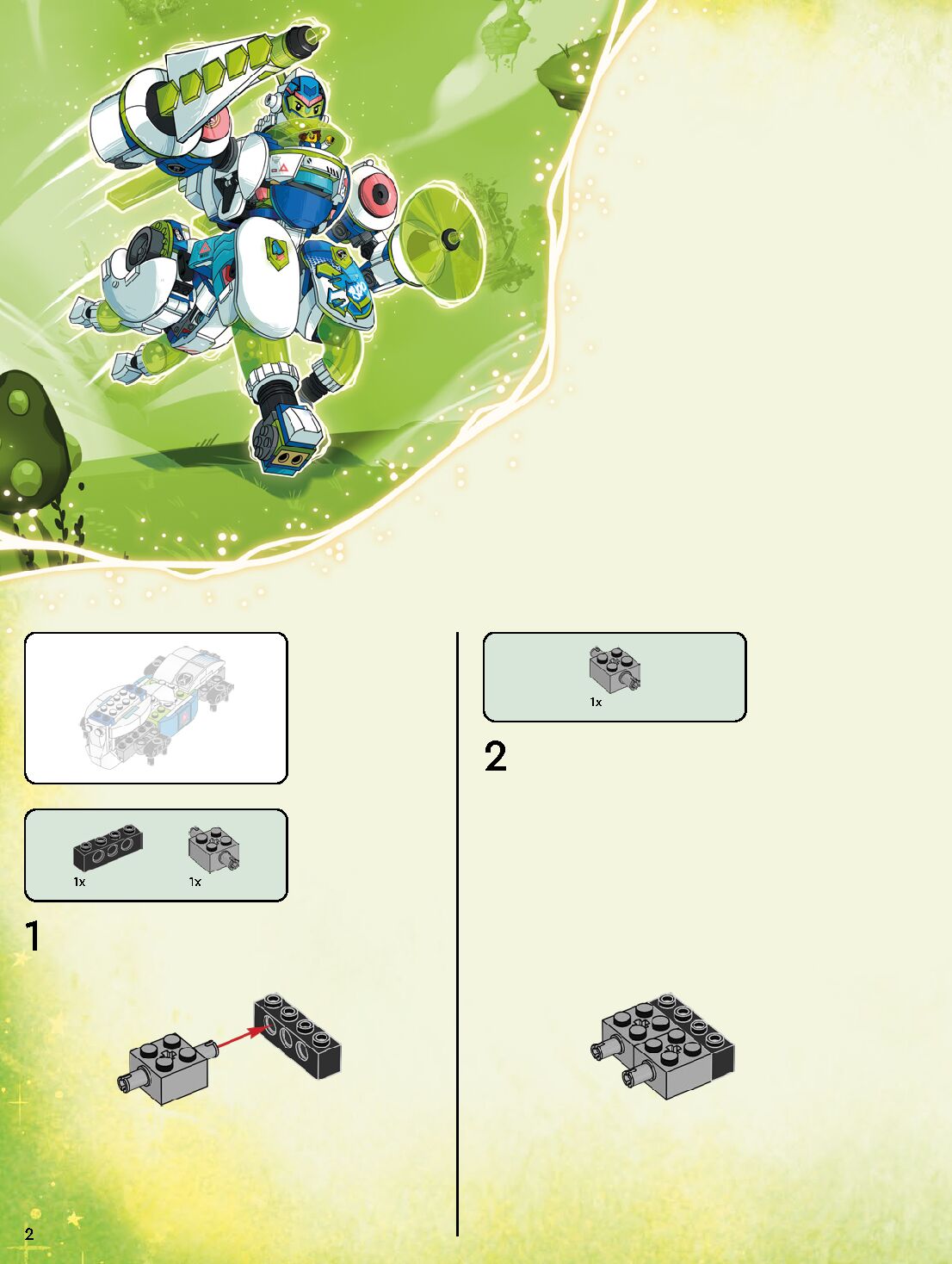 1x

1x

1

1x

2

2