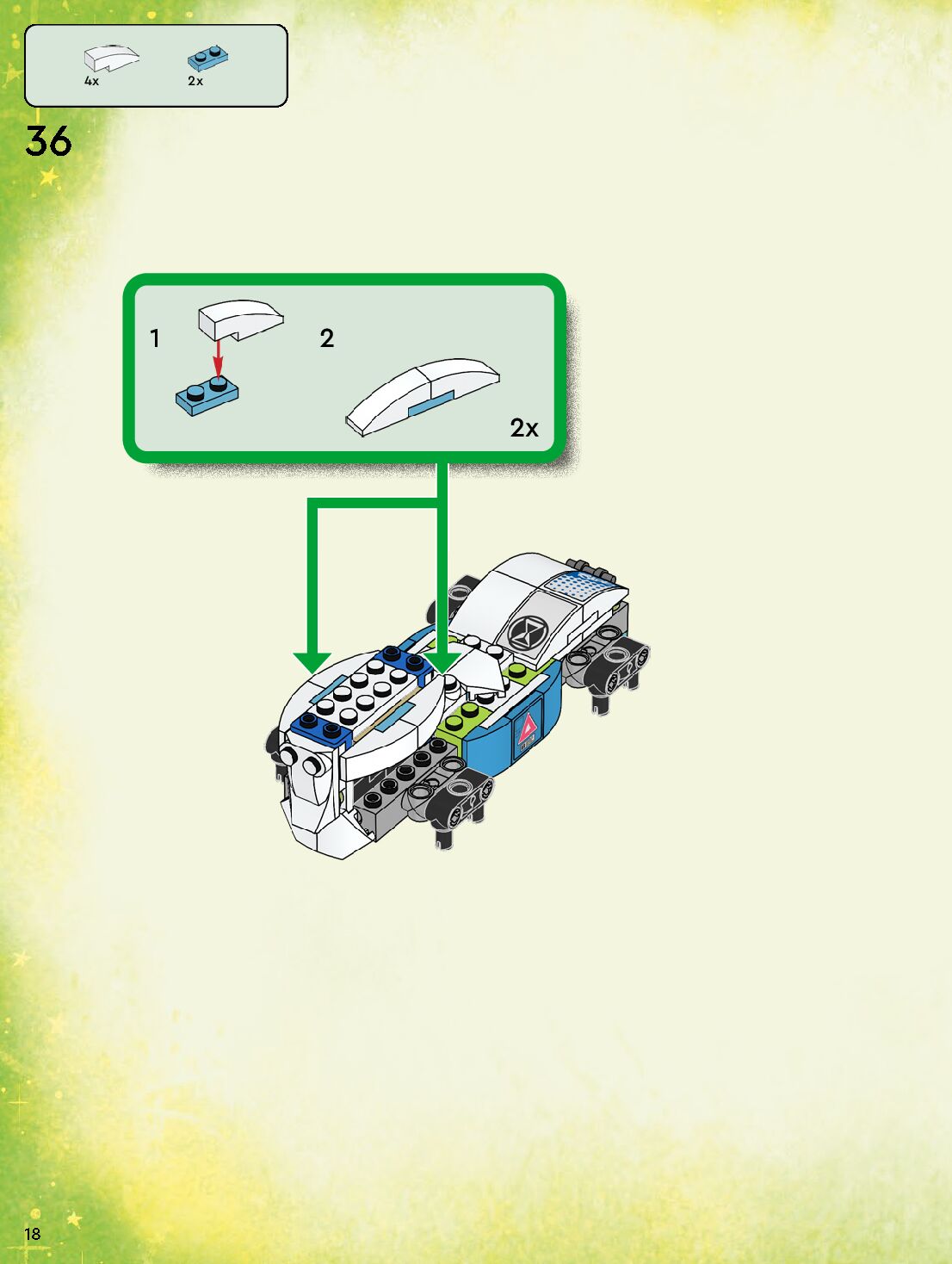 4x 2x

36

1 2

2x

18