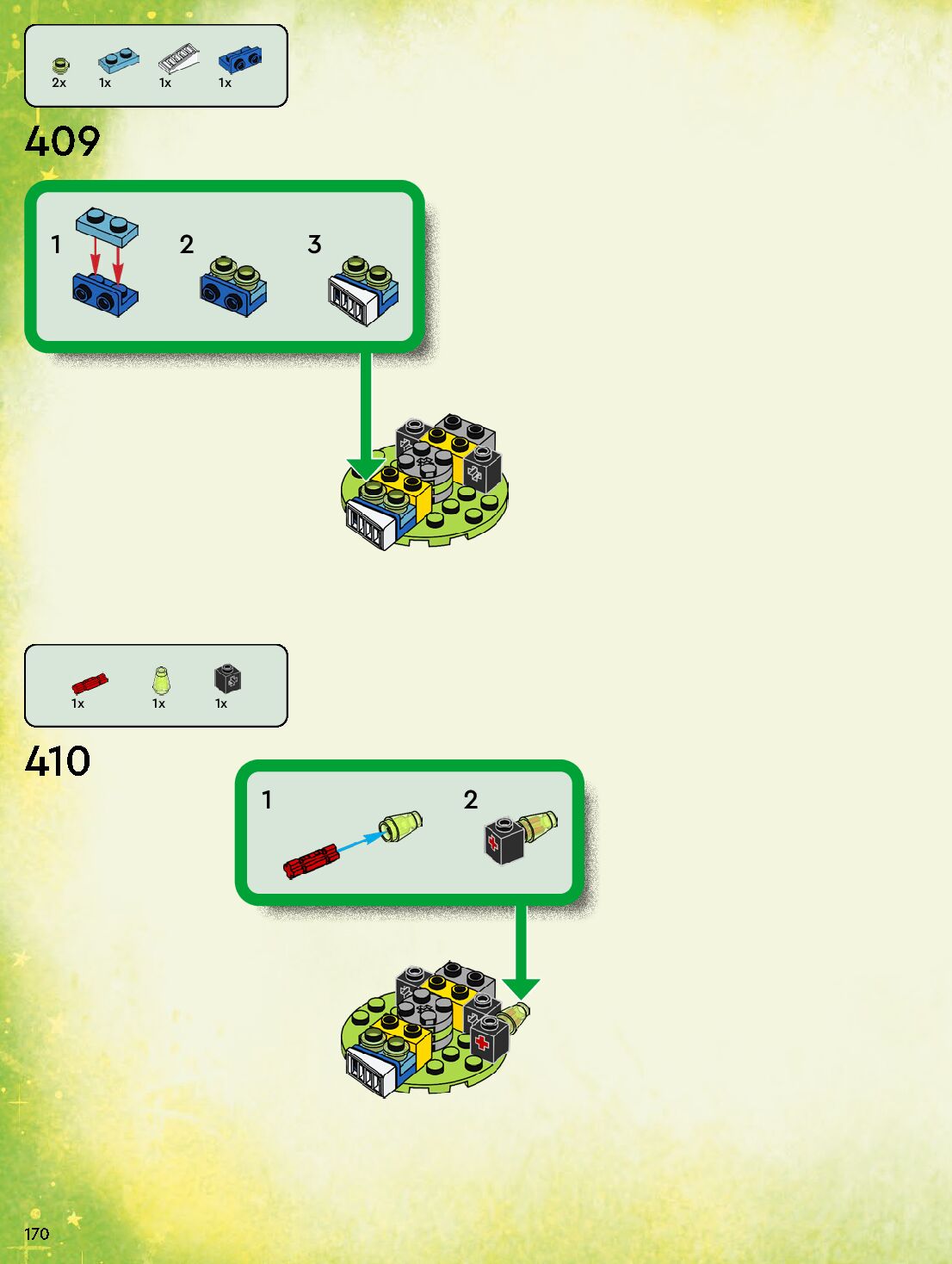 2x 1x 1x 1x

409

1 2 3

1x 1x 1x

410

1 2

170