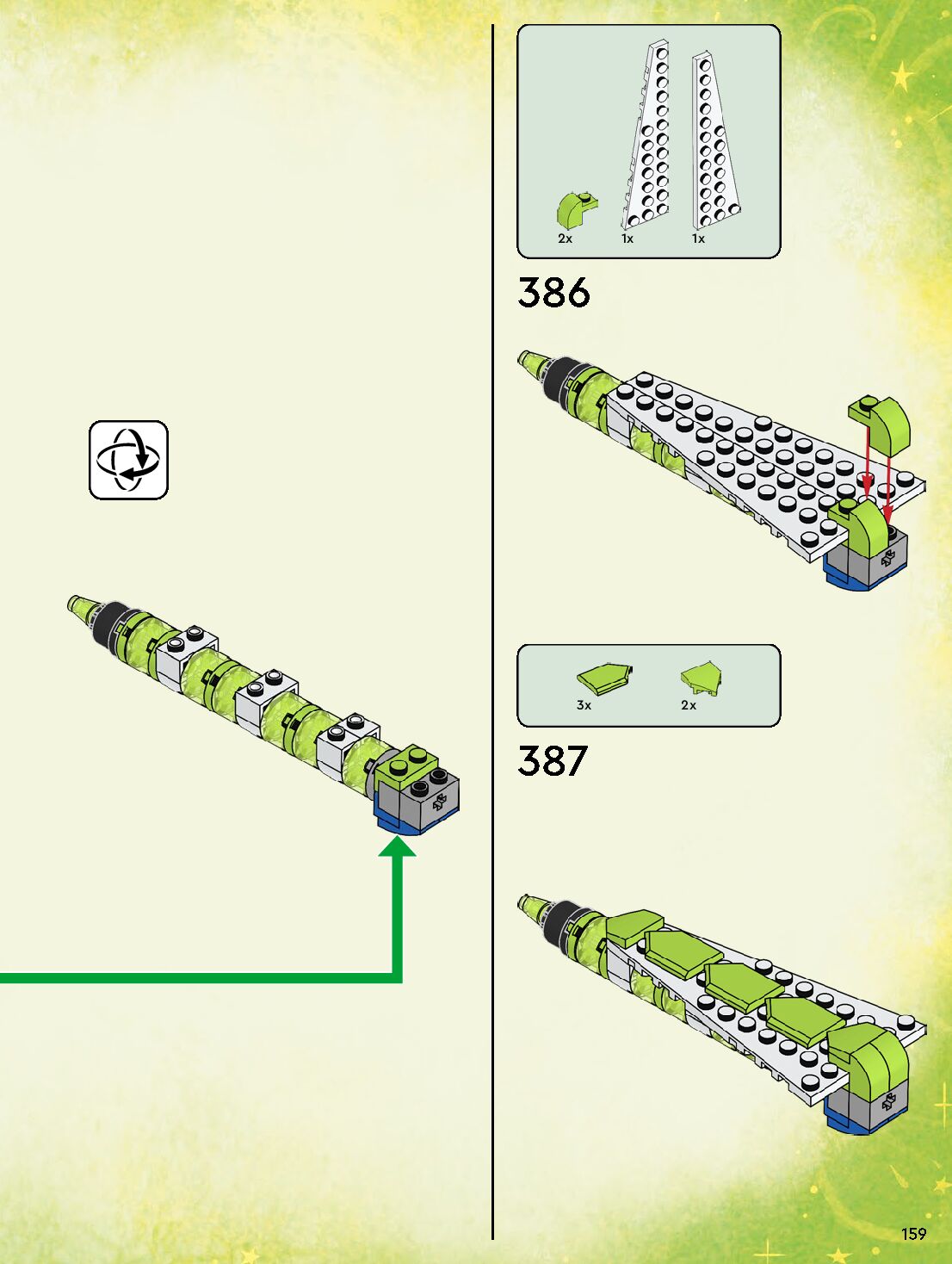 2x 1x 1x

386

3x 2x

387

159