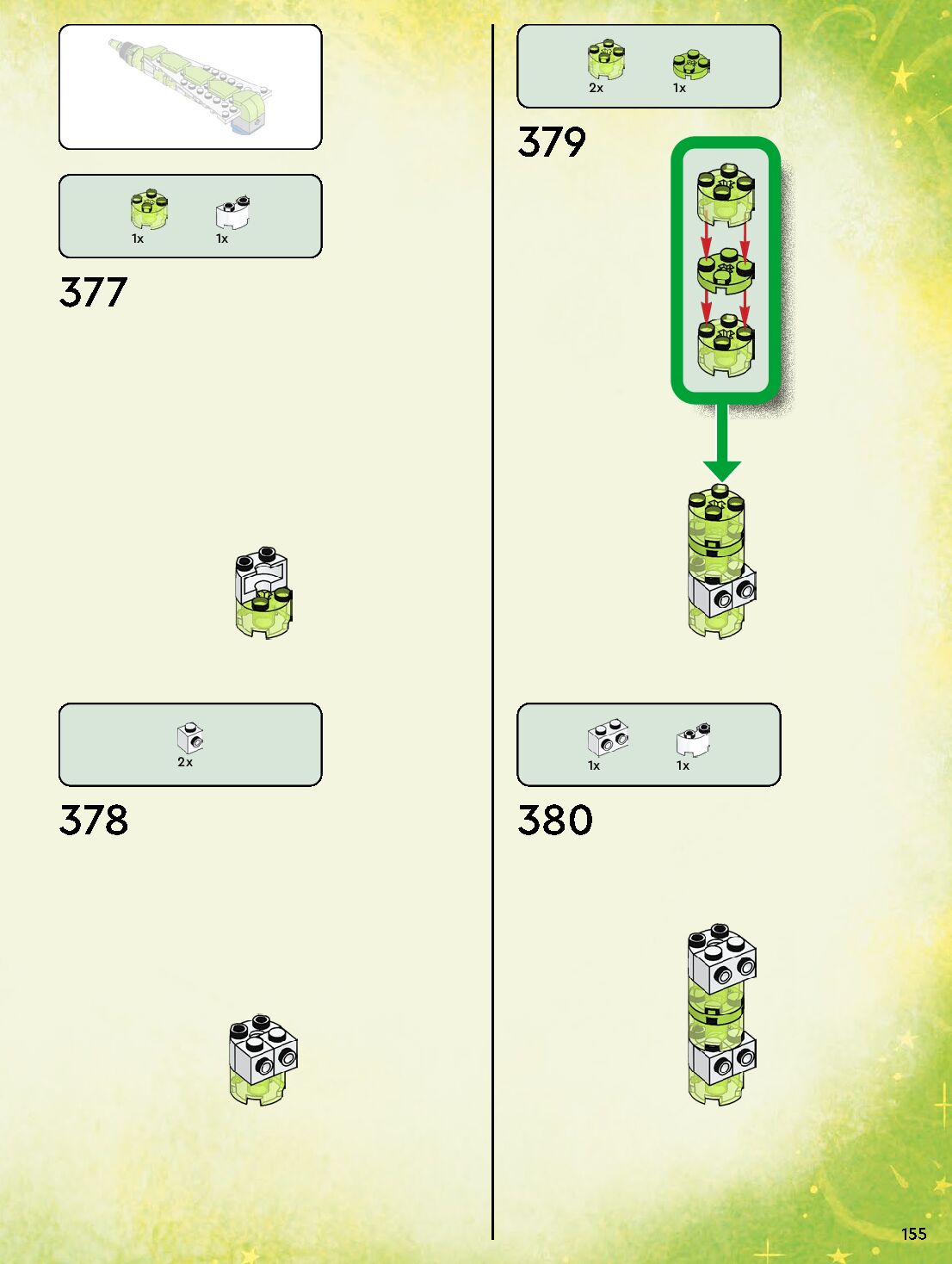 1x 1x

377

2x

378

2x 1x

379

1x 1x

380

155