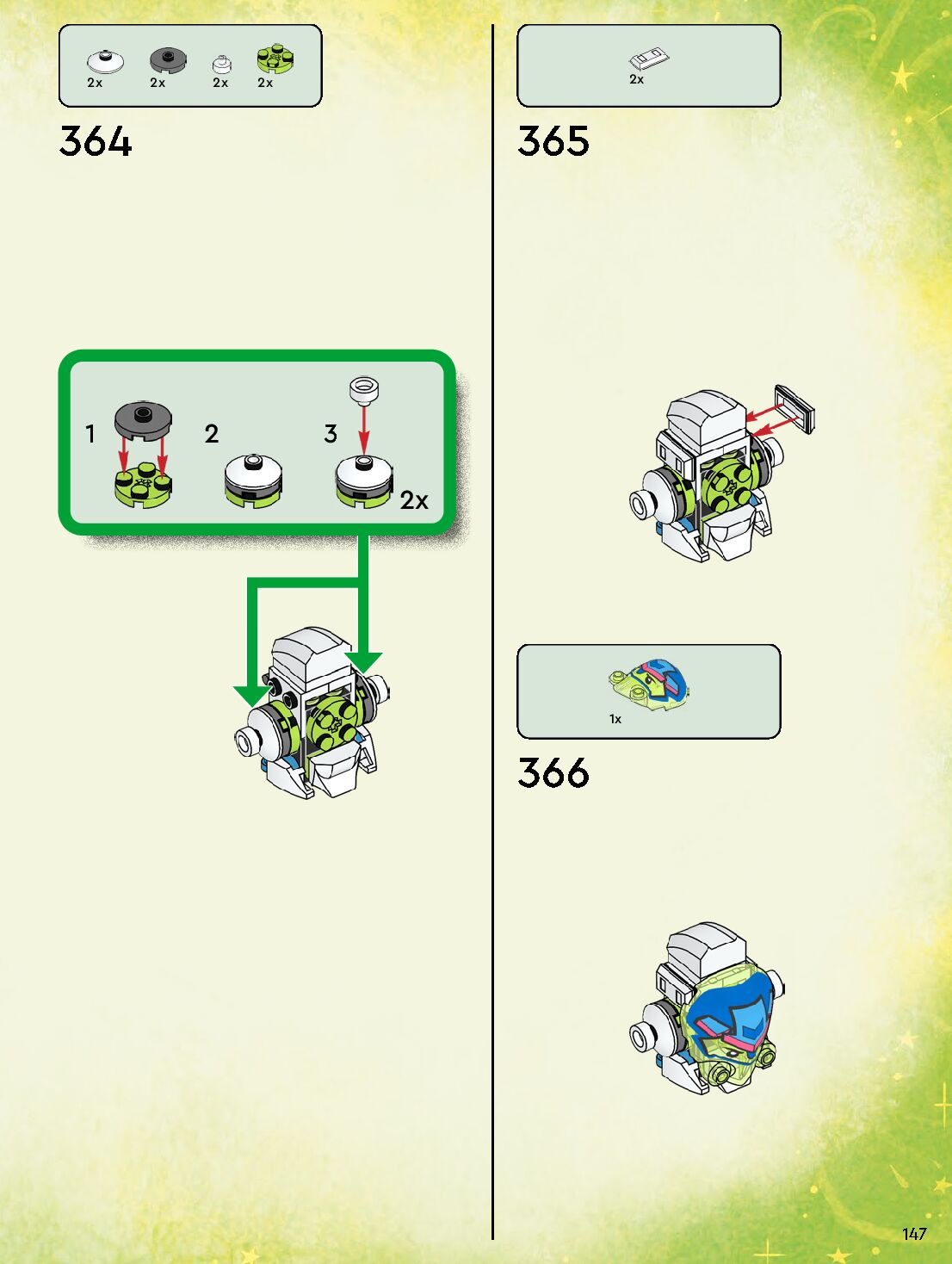 2x 2x 2x 2x

364

1

2

3

2x

2x

365

1x

366

147