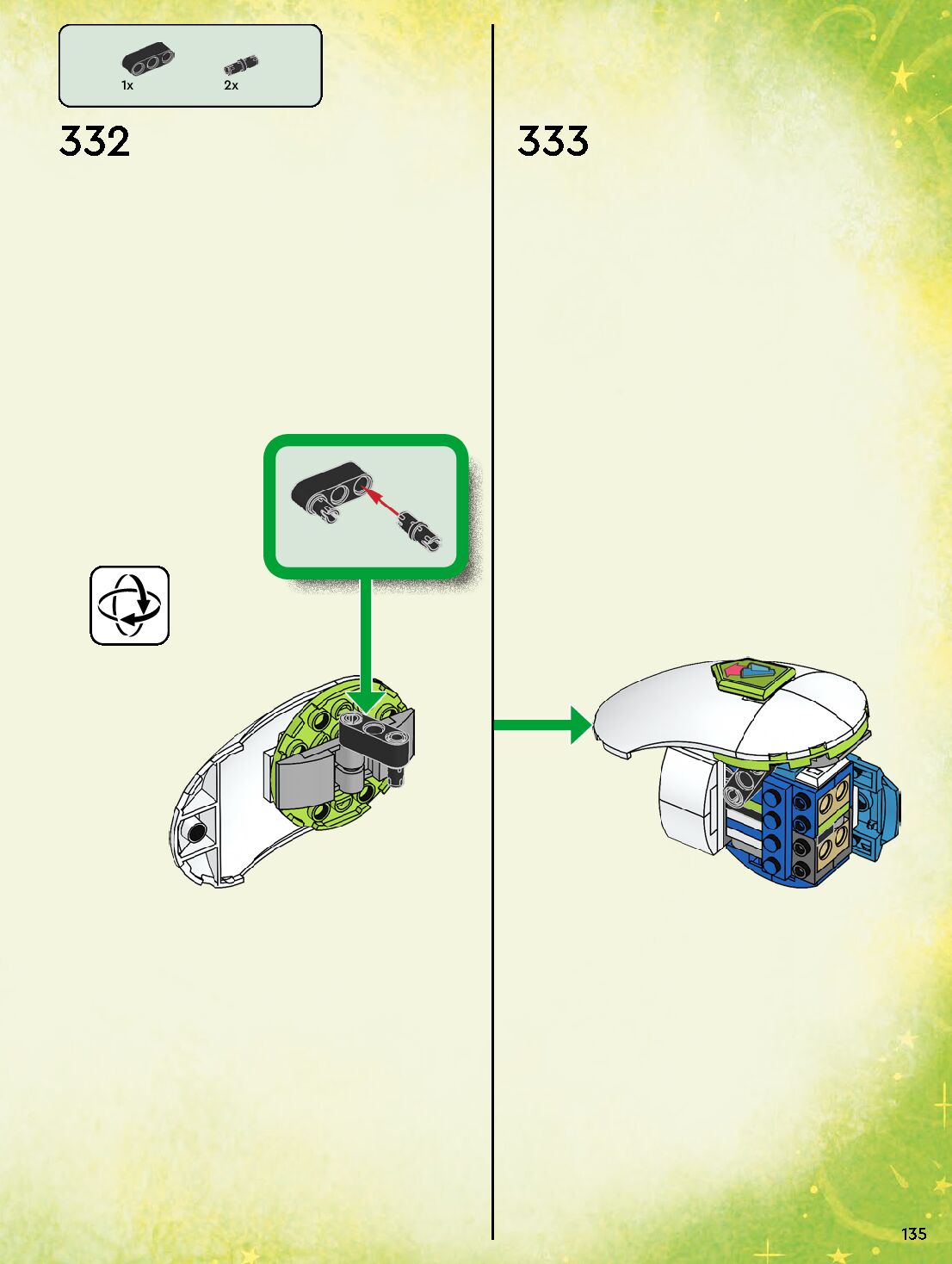 1x
2x

332

333

135