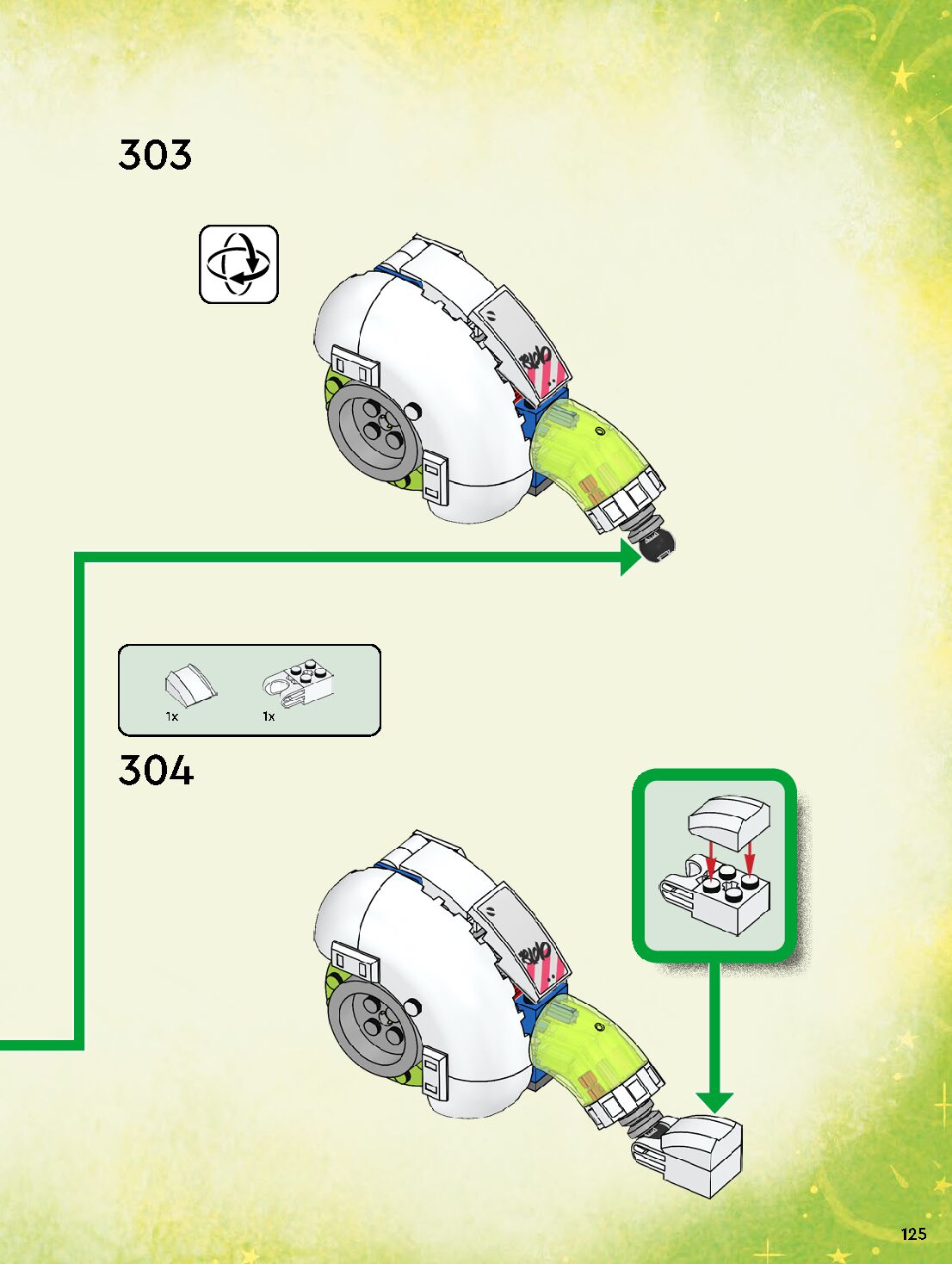 303

1x

1x

304

125