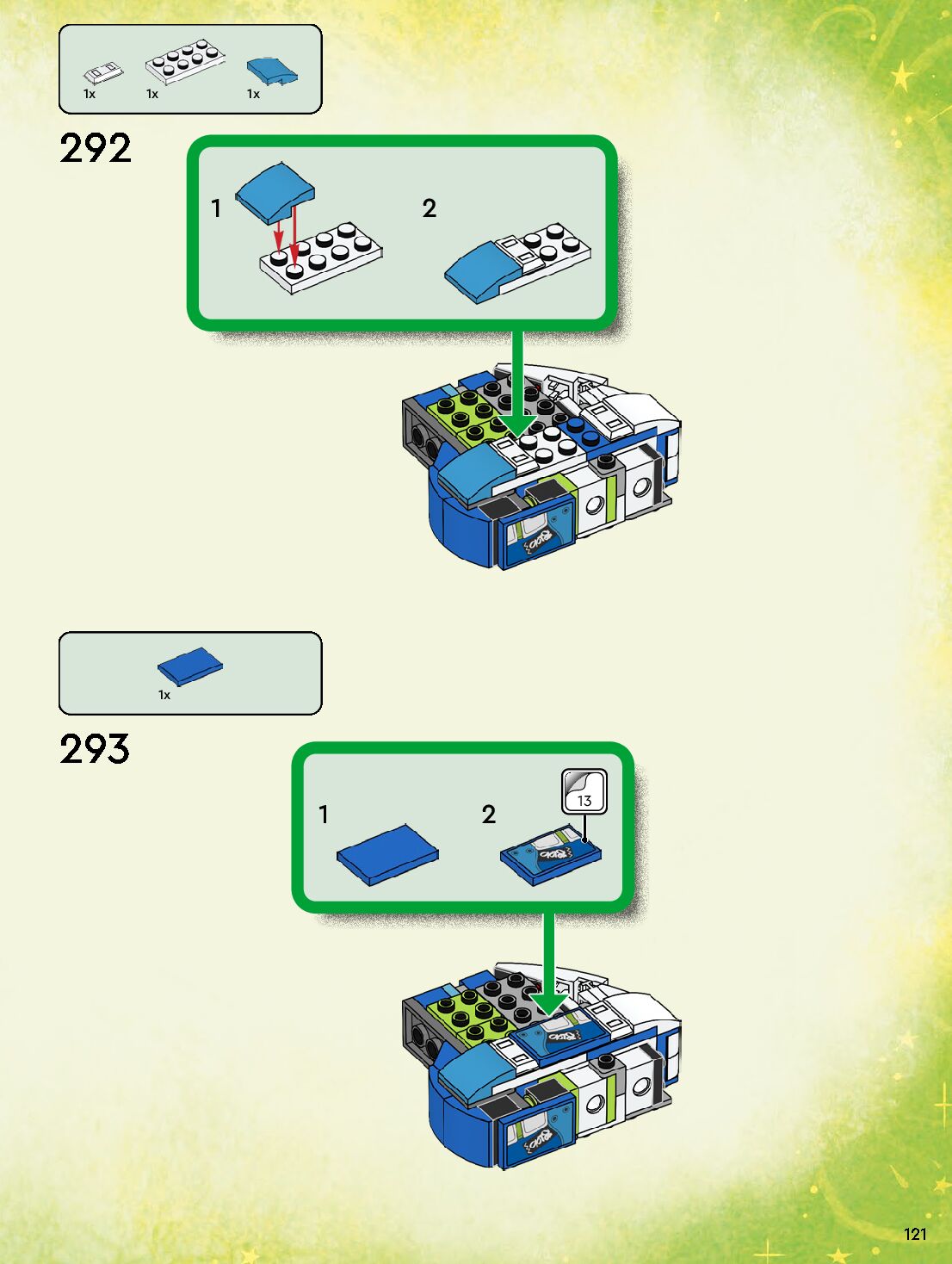 1x 1x 1x

292

1

2

1x

293

1

2

13

121