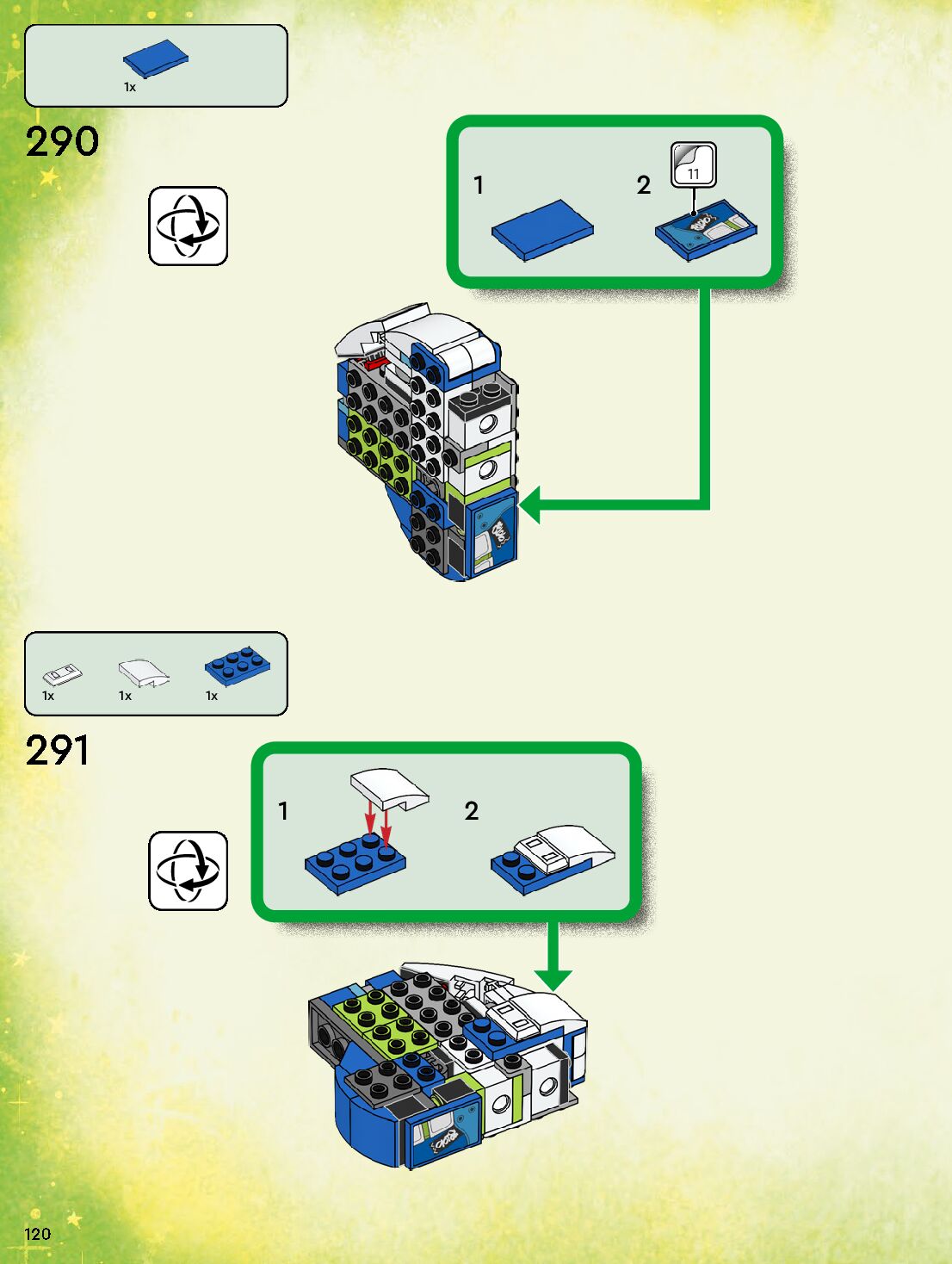 1x

290

1

2

11

1x

1x

1x

291

1

2

120