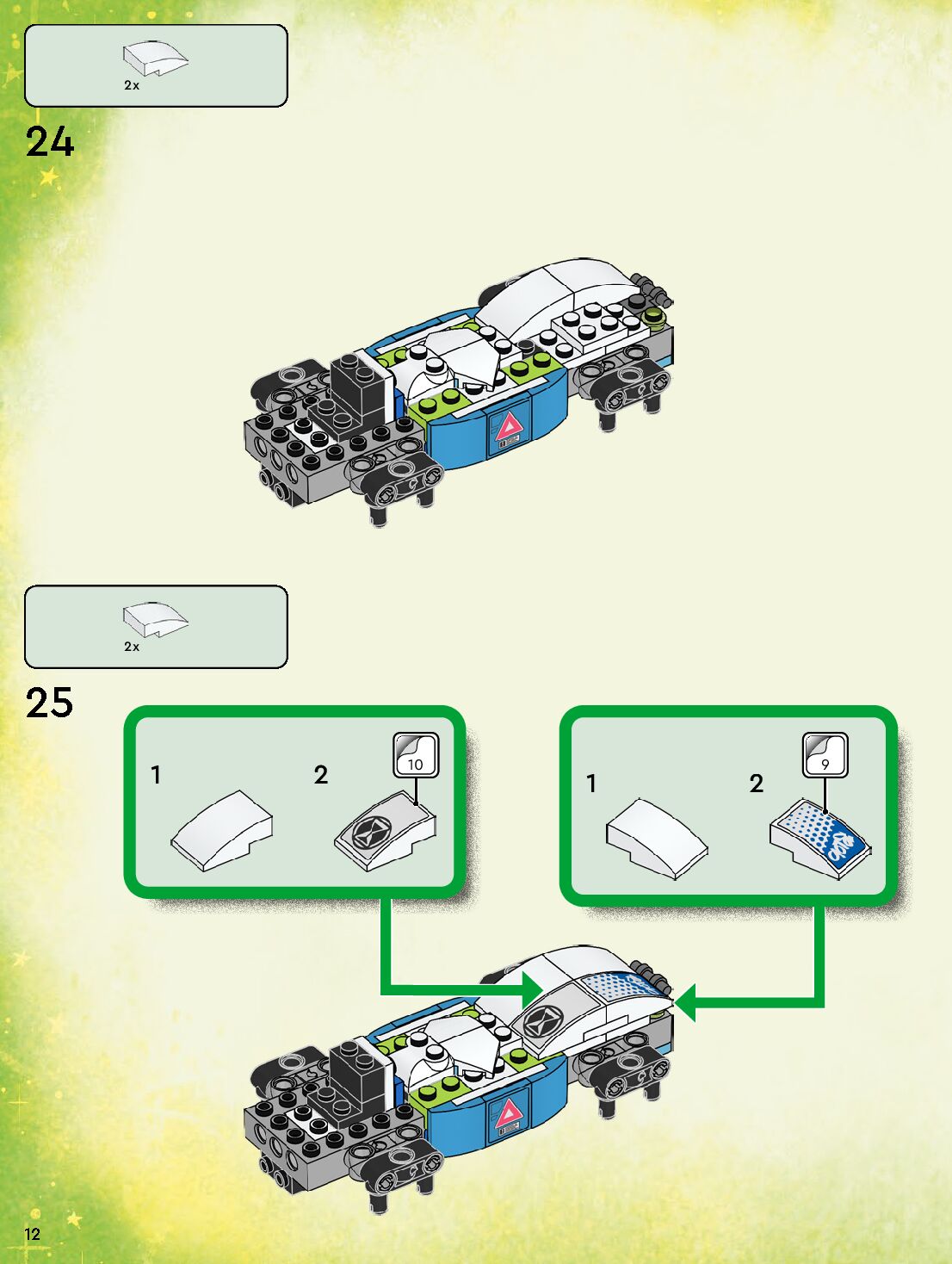 2x

24

2x

25

1

2

10

1

2

9

12