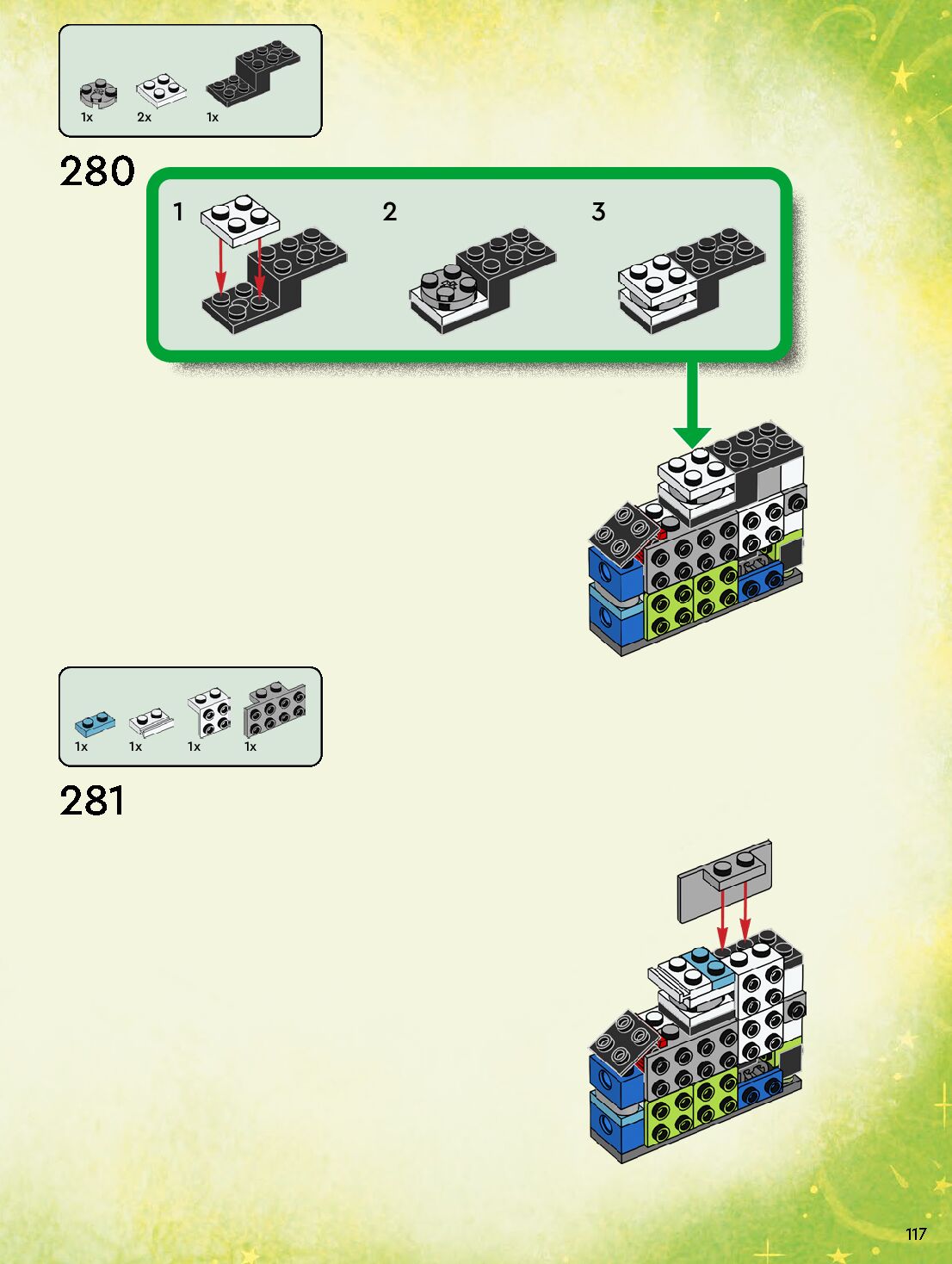 1x 2x 1x

280

1

2

3

1x 1x 1x 1x

281

117