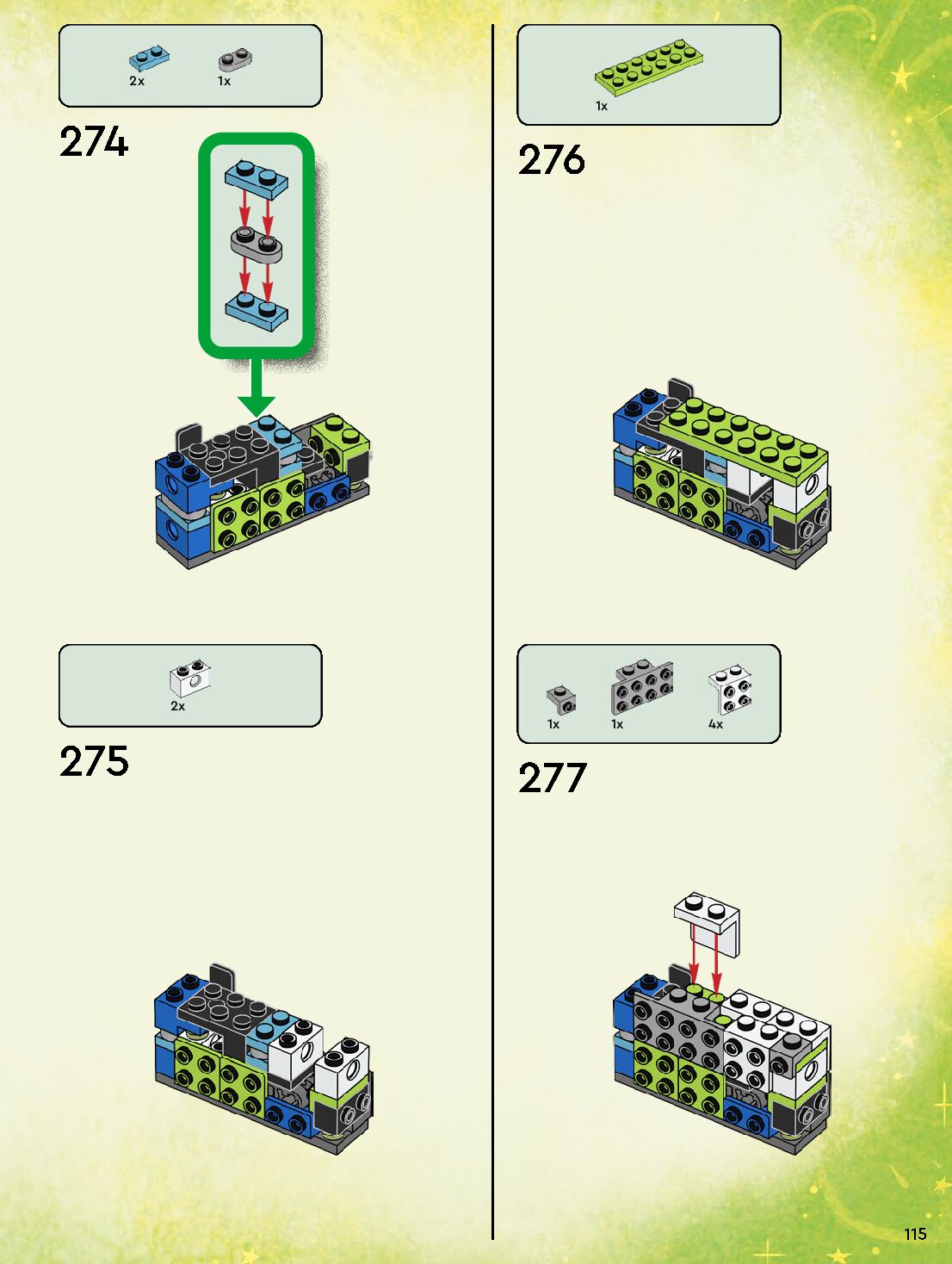 2x 1x

274

2x

275

1x

276

1x 1x 4x

277

115