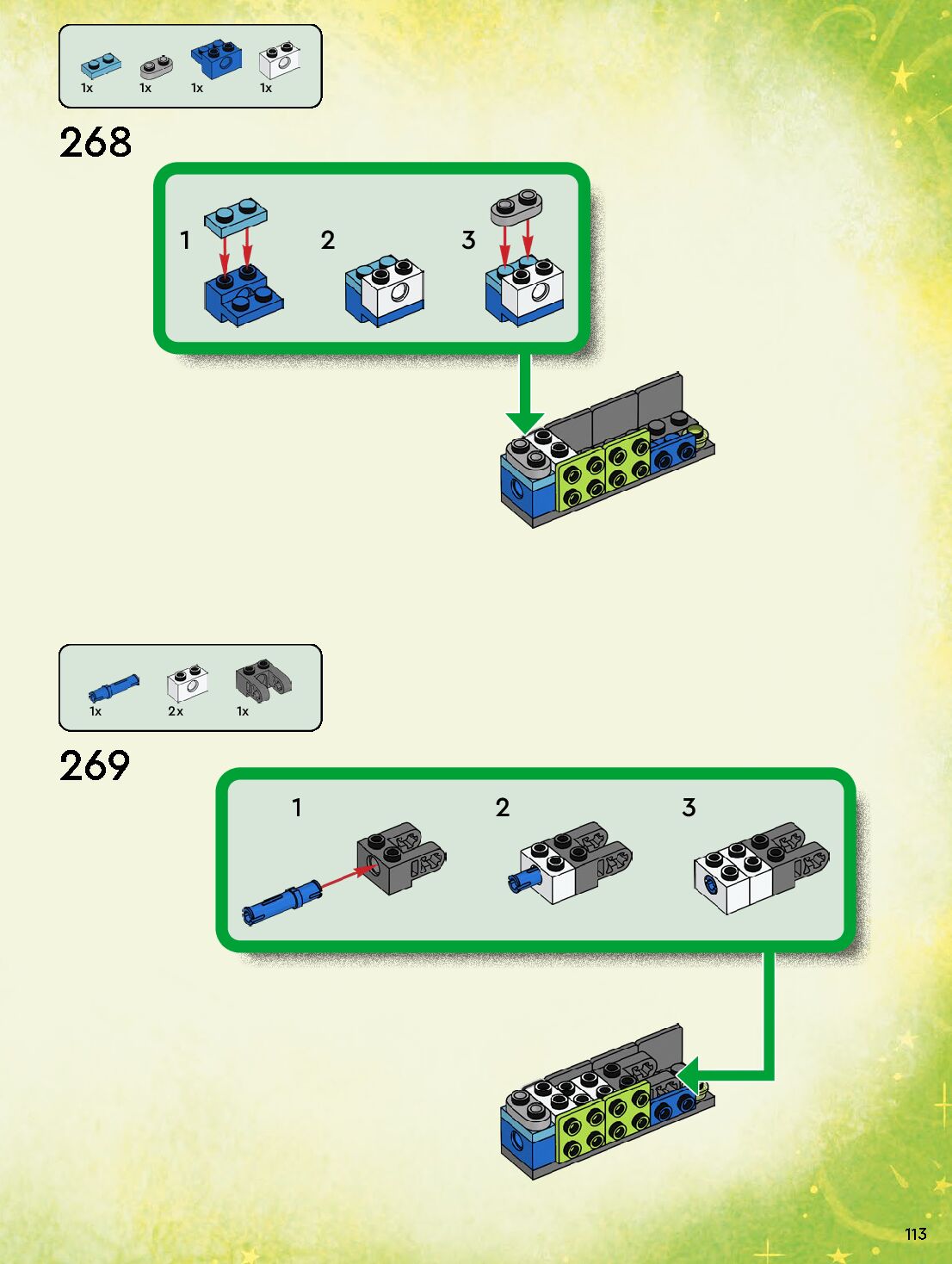 1x 1x 1x 1x

268

1

2

3

1x 2x 1x

269

1

2

3

113