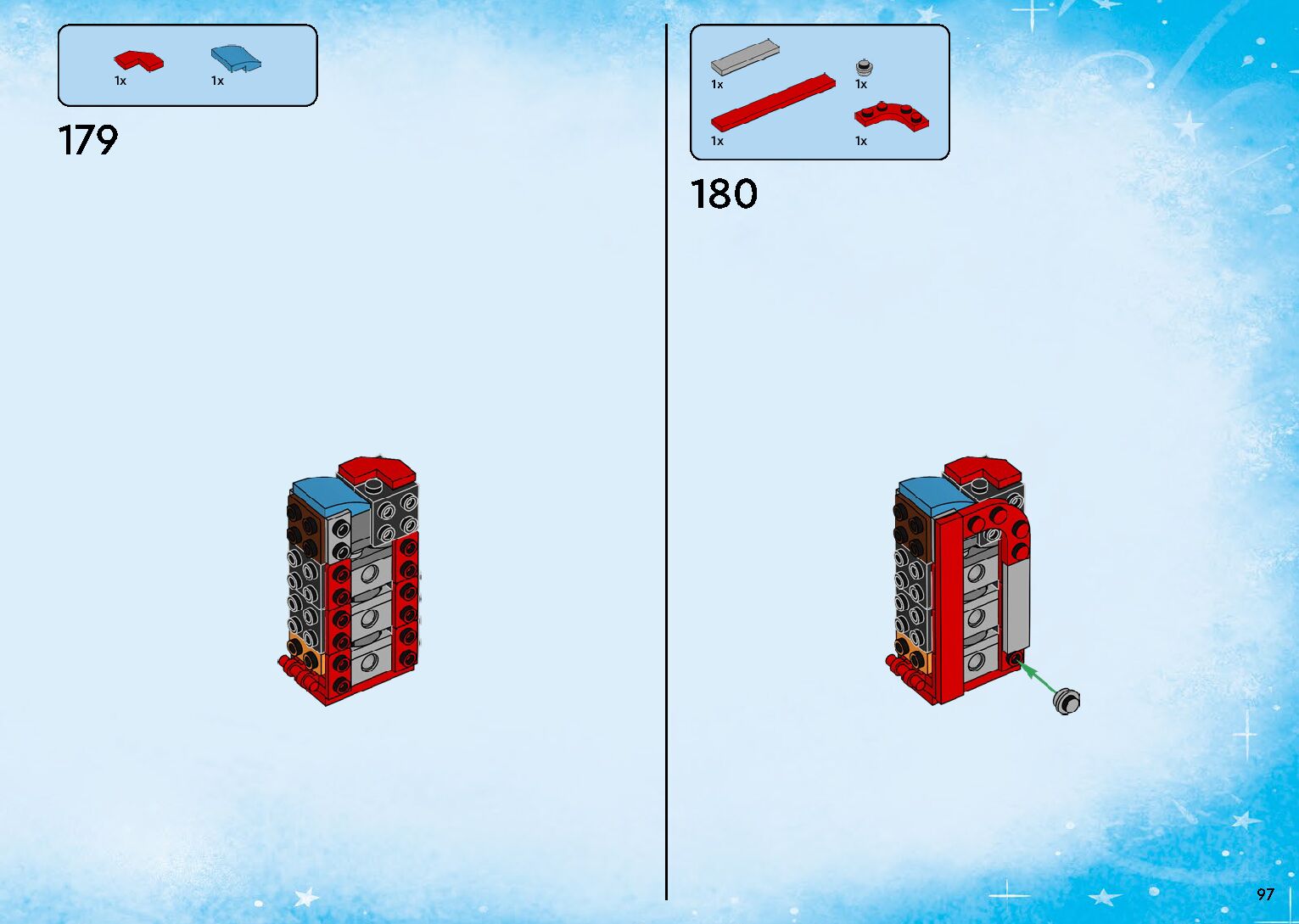 1x 1x

179

1x 1x

1x 1x

180

97