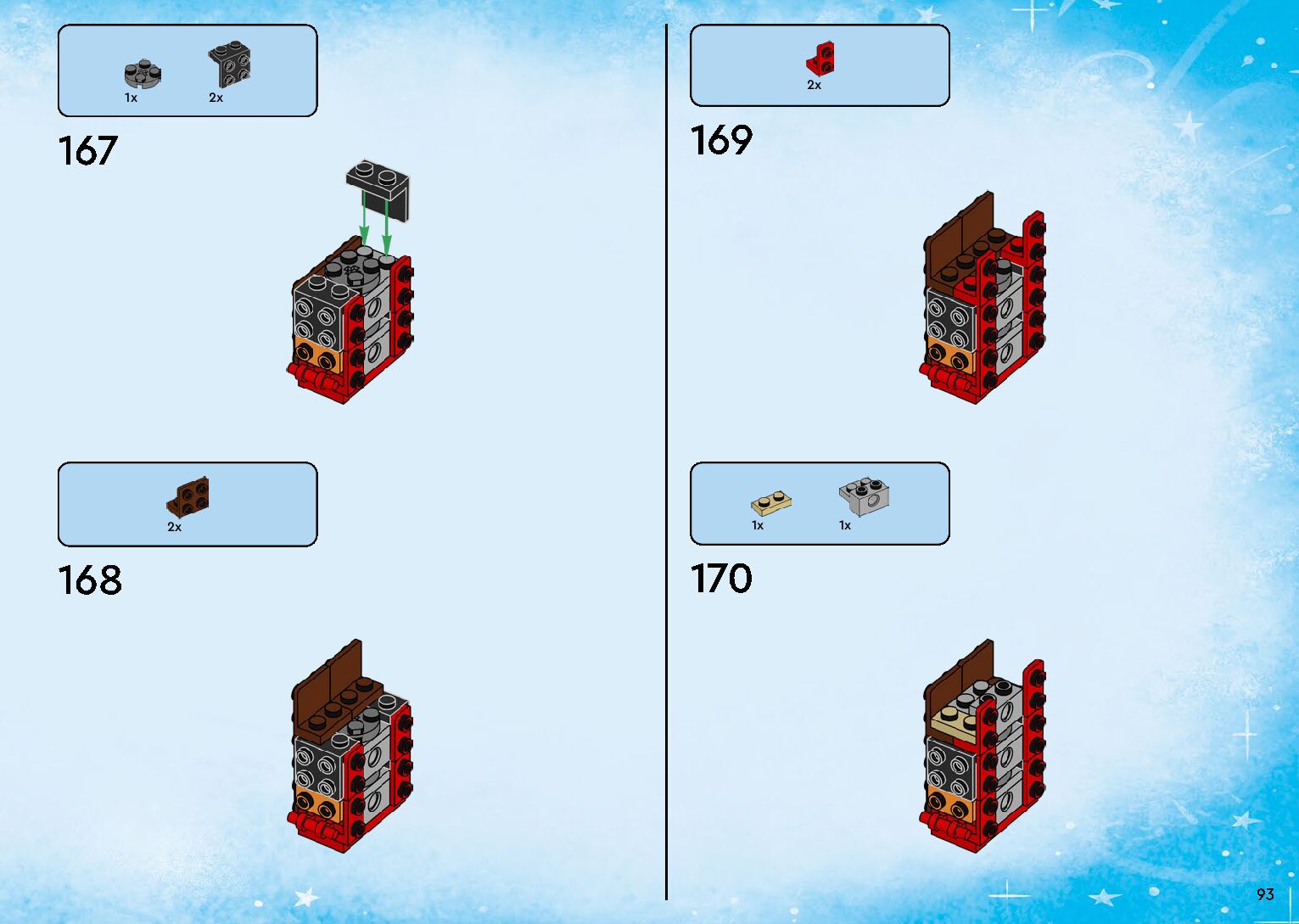 1x 2x

167

2x

168

2x

169

1x 1x

170

93