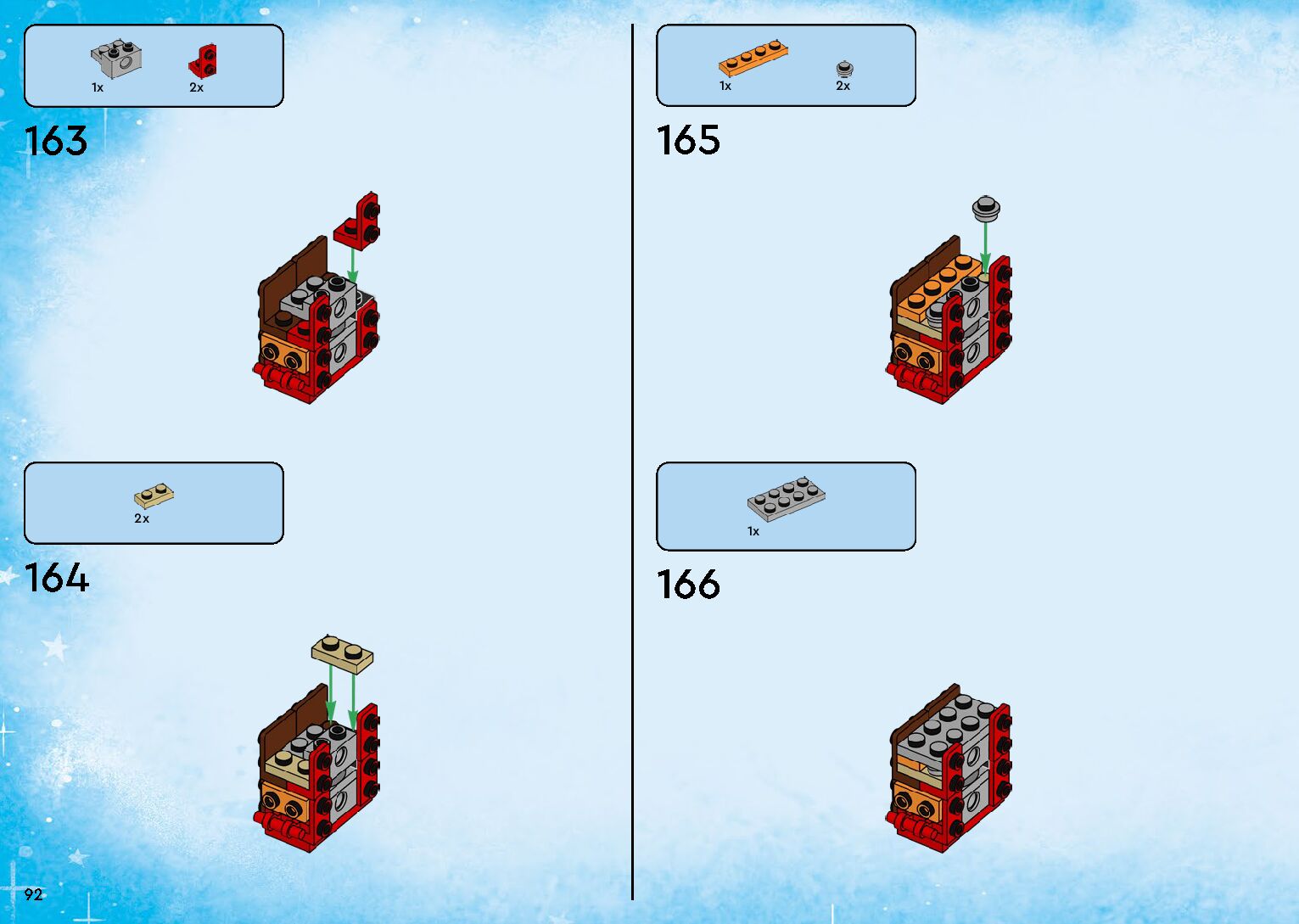 1x 2x

163

2x

164

1x 2x

165

1x

166

92