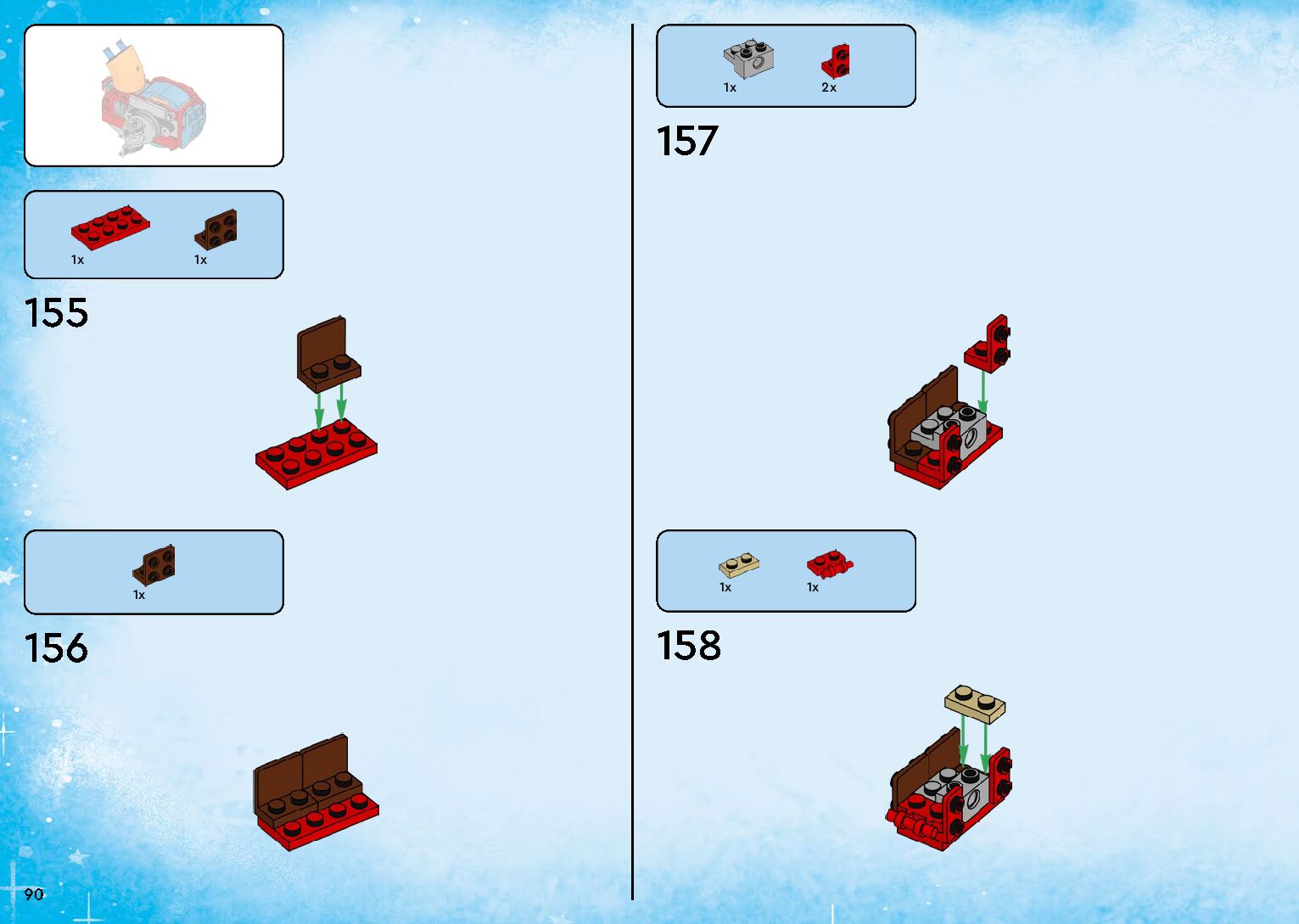 1x
1x
155

1x
156

90

1x
2x
157

1x
1x
158