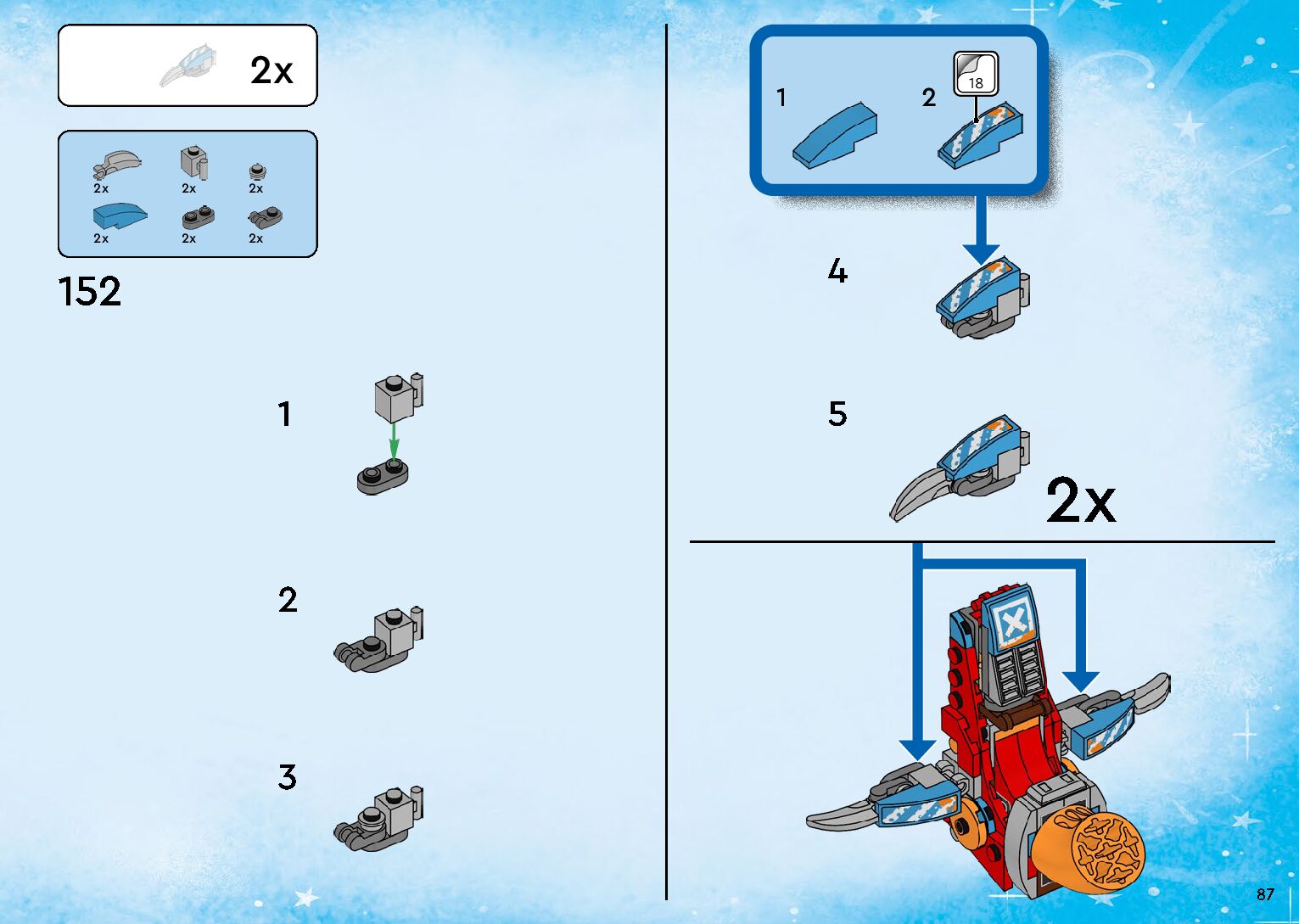 2x

2x 2x 2x
2x 2x 2x

152

1

2

3

1 2
18

4

5

2x

87