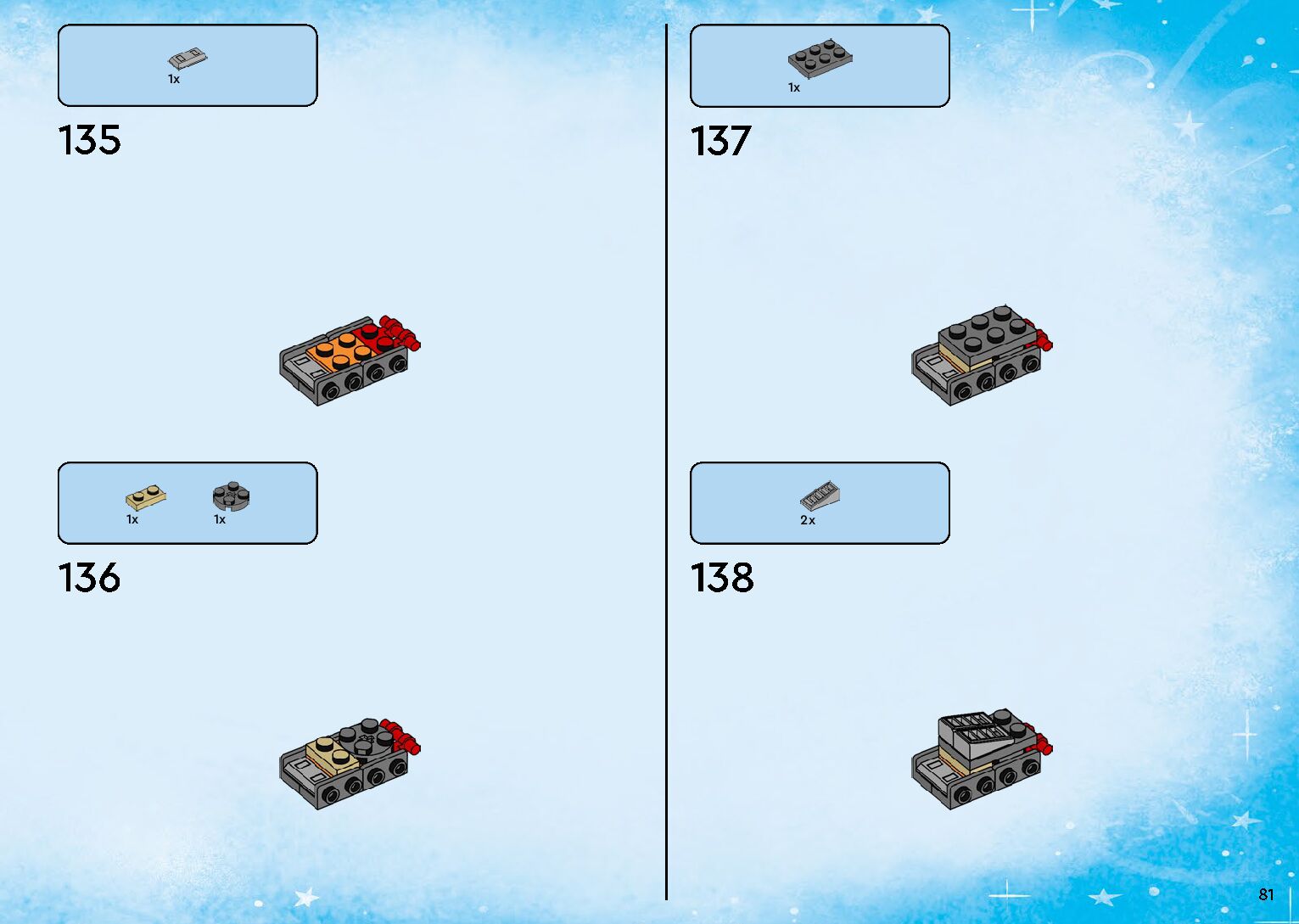 1x

135

1x 1x

136

1x

137

2x

138

81